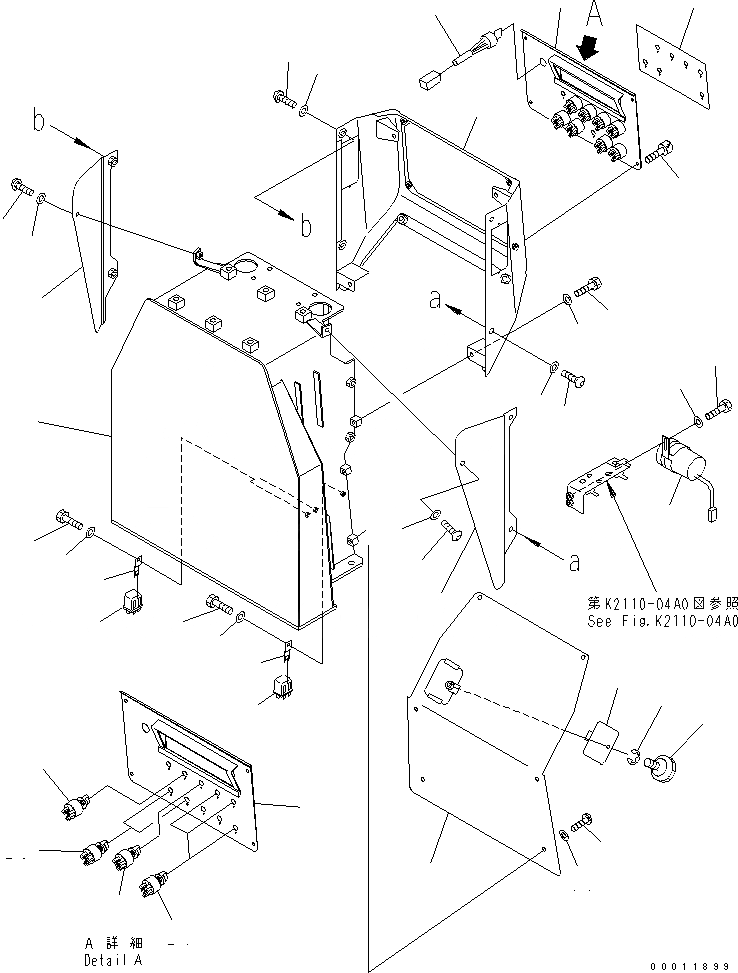 A

b

b

a

a

第K2110-04A0図参照
See Fig.K2110-04A0

A 詳細
Detail A

00011899