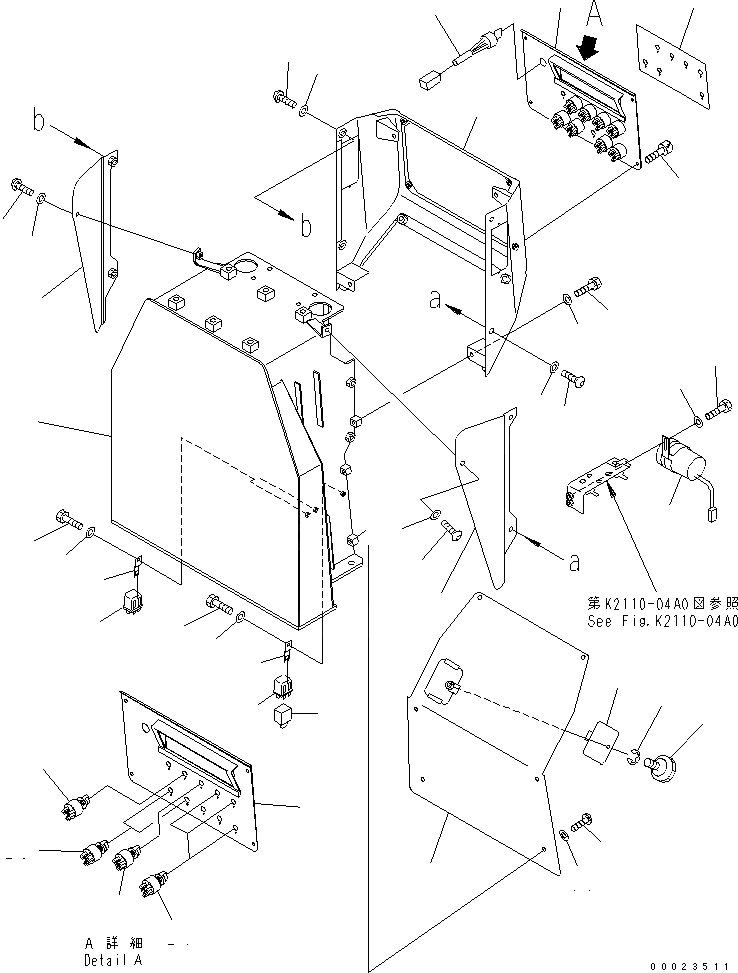 A

b

b

a

a

第K2110-04A0図参照
See Fig.K2110-04A0

A 詳細
Detail A

00023511