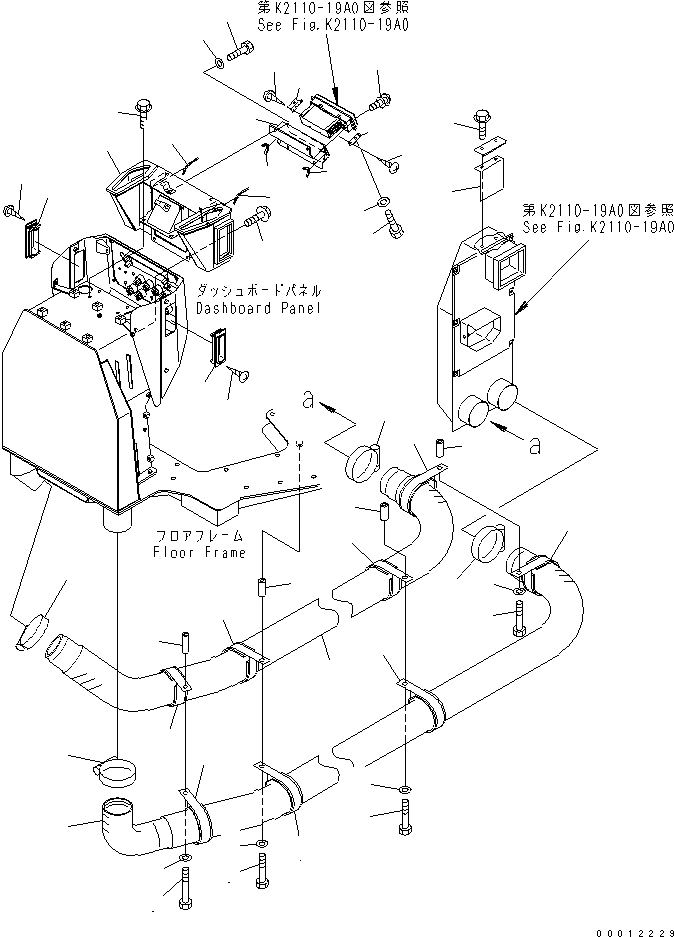 第K2110-19A0図参照
See Fig.K2110-19A0

第K2110-19A0図参照
See Fig.K2110-19A0

ダッシュボードパネル
Dashboard Panel

a

a

フロアフレーム
Floor Frame

00012229