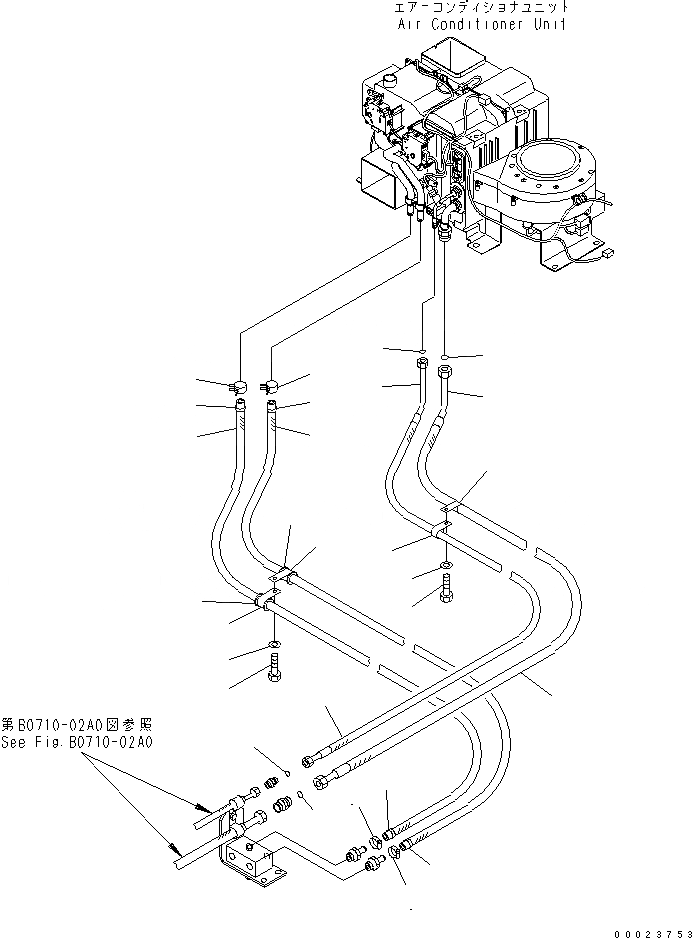 エアーコンディショナユニット
Air Conditioner Unit

第B0710-02A0図参照
See Fig.B0710-02A0

00023753