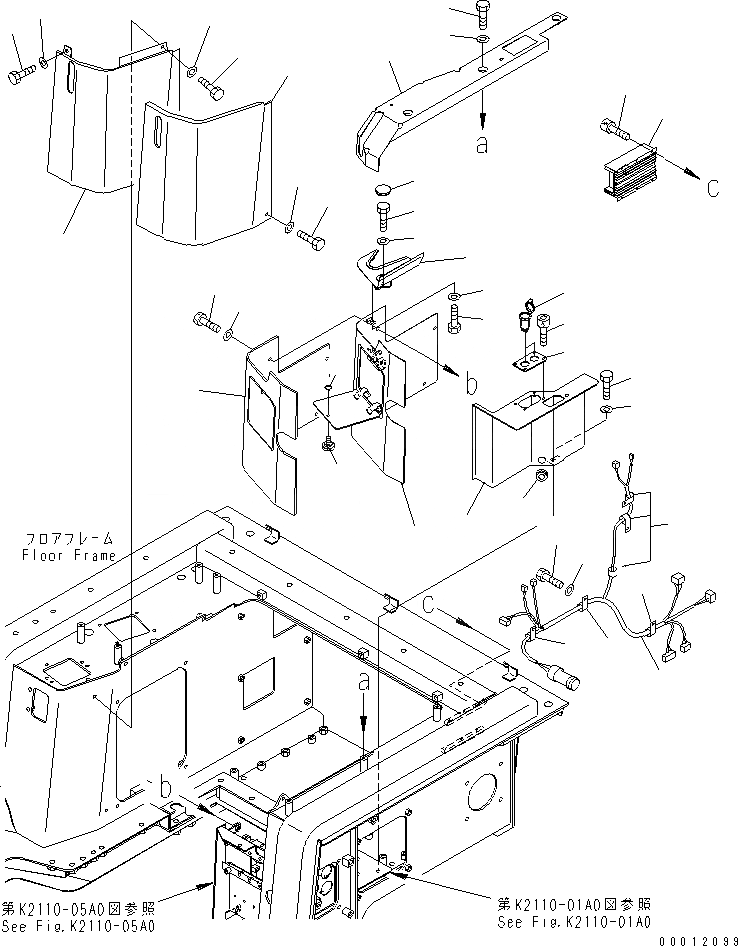 a

c

b

フロアフレーム
Floor Frame

c

a

b

第K2110-05A0図参照
See Fig.K2110-05A0

第K2110-01A0図参照
See Fig.K2110-01A0

00012099