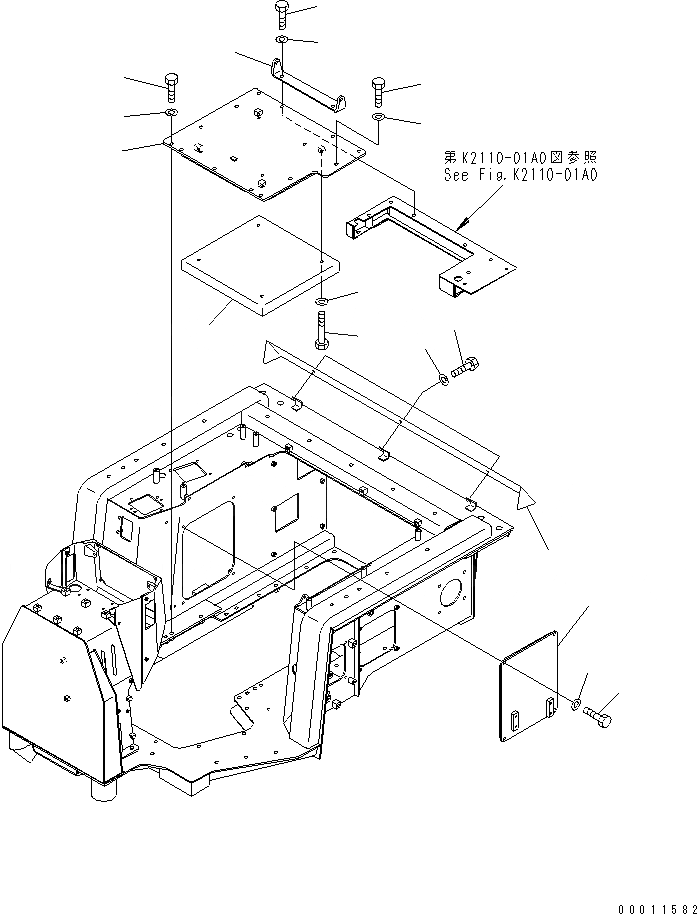 第K2110-01A0図参照
See Fig.K2110-01A0

00011582