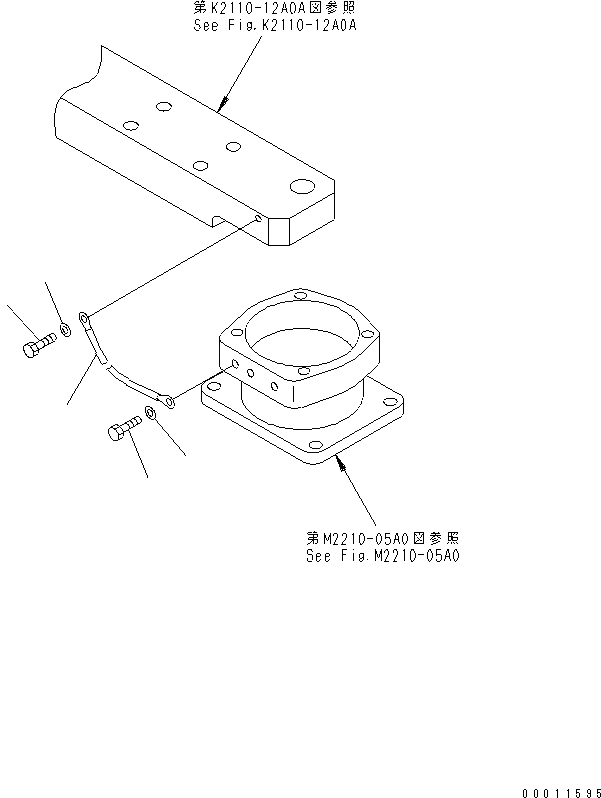 第K2110-12A0A図参照
See Fig.K2110-12A0A

第M2210-05A0図参照
See Fig.M2210-05A0

00011595