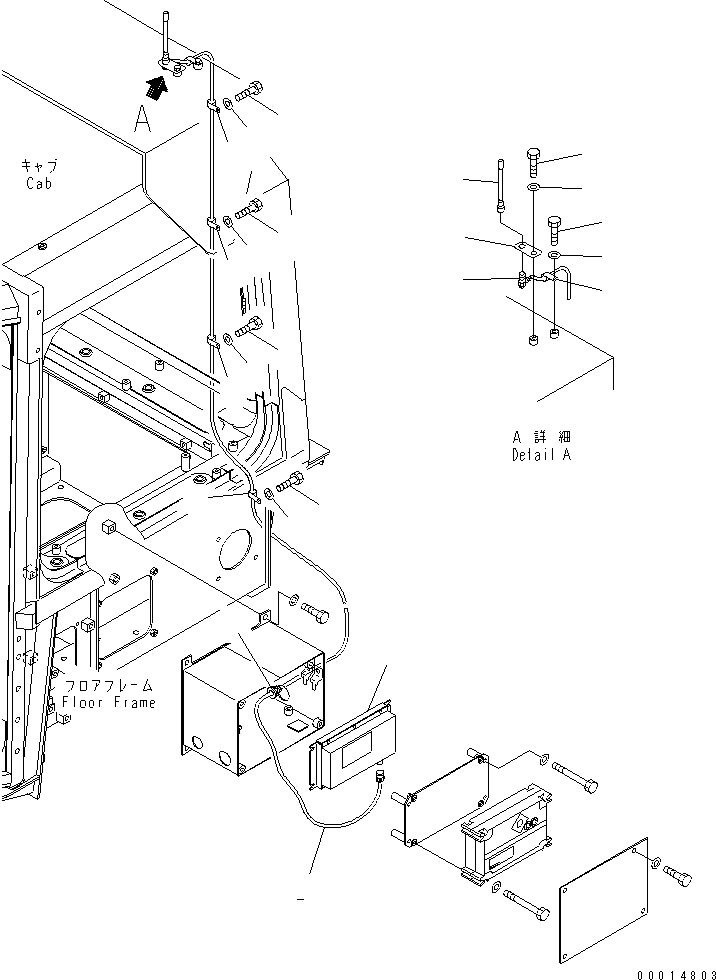 A

キャブ
Cab

A 詳細
Detail A

フロアフレーム
Floor Frame

00014803