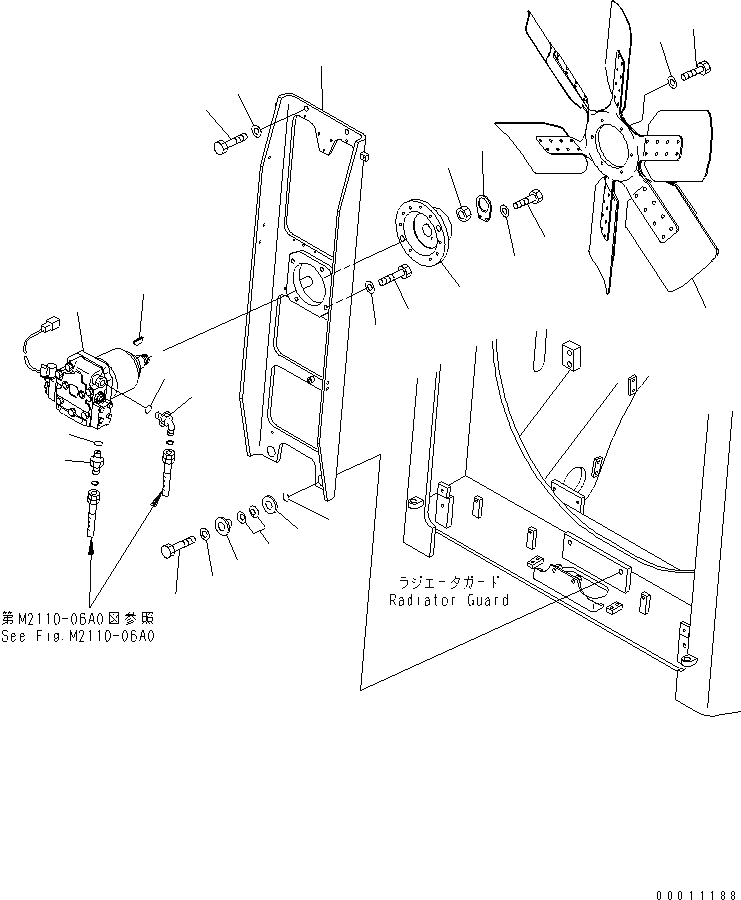 ラジエータガード
Radiator Guard

第M2110-06A0図参照
See Fig.M2110-06A0

00011188