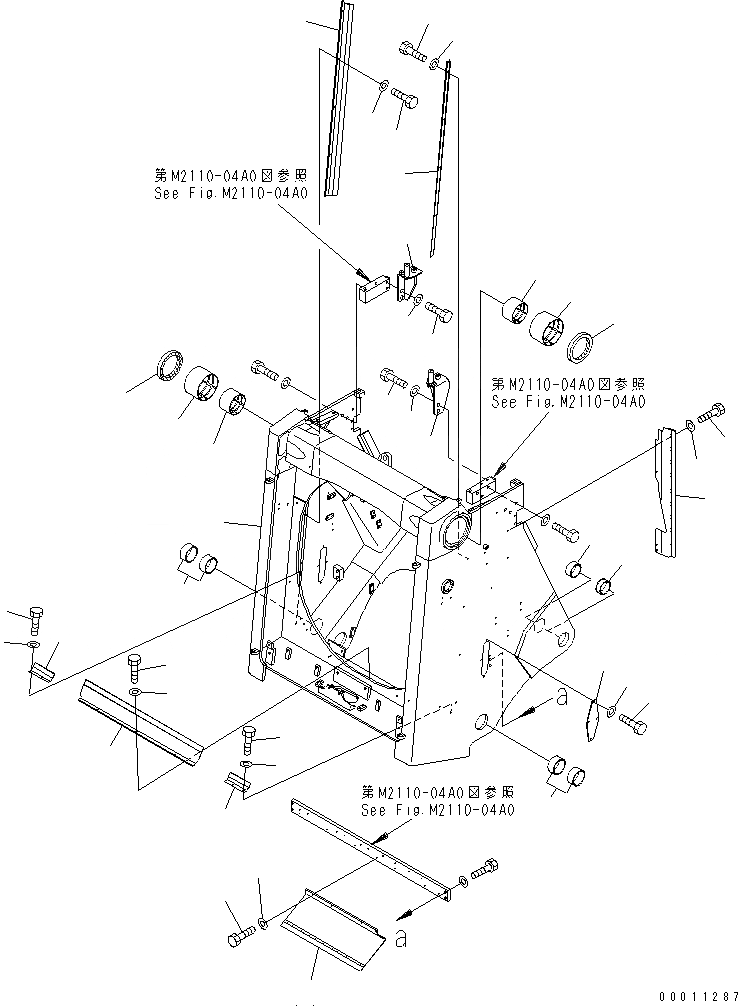 第M2110-04A0図参照
See Fig.M2110-04A0

第M2110-04A0図参照
See Fig.M2110-04A0

a

第M2110-04A0図参照
See Fig.M2110-04A0

a

00011287