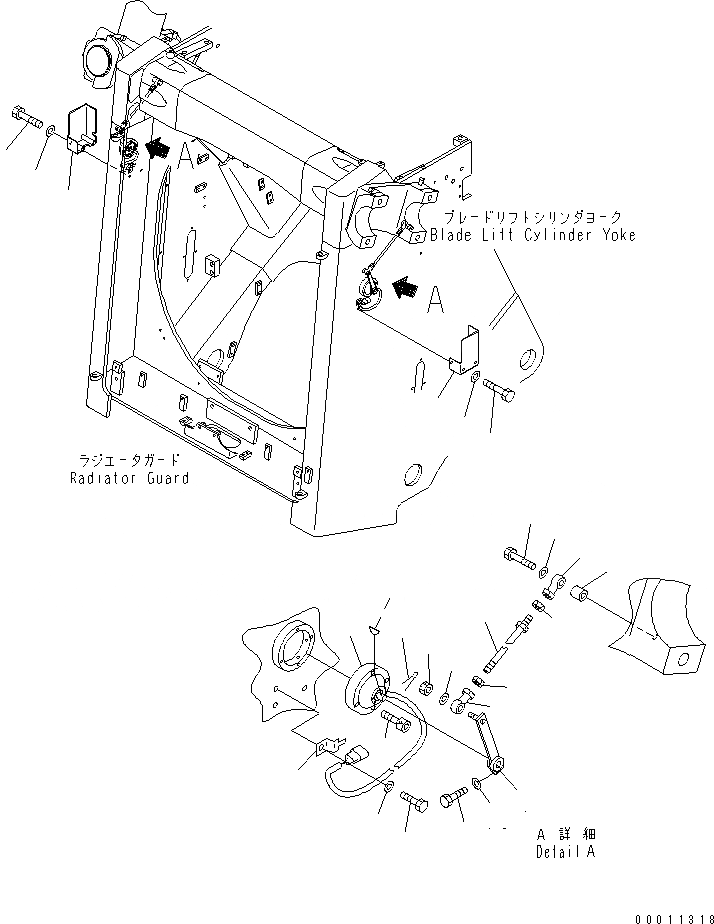 A

ブレードリフトシリンダヨーク
Blade Lift Cylinder Yoke

A

ラジエータガード
Radiator Guard

A 詳細
Detail A

00011318