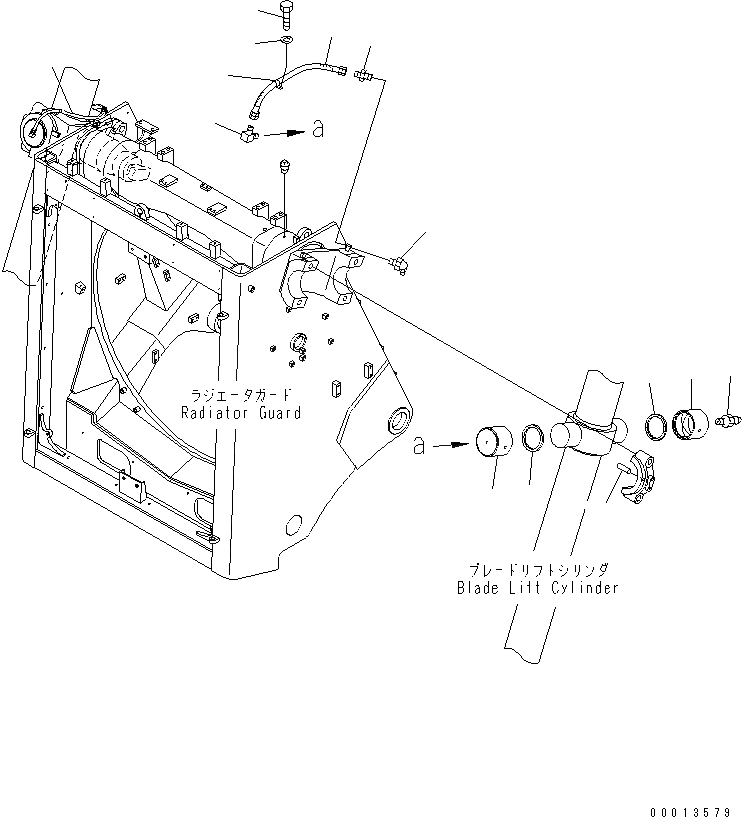 a

ラジエータガード
Radiator Guard

a

ブレードリフトシリンダ
Blade Lift Cylinder

00013579