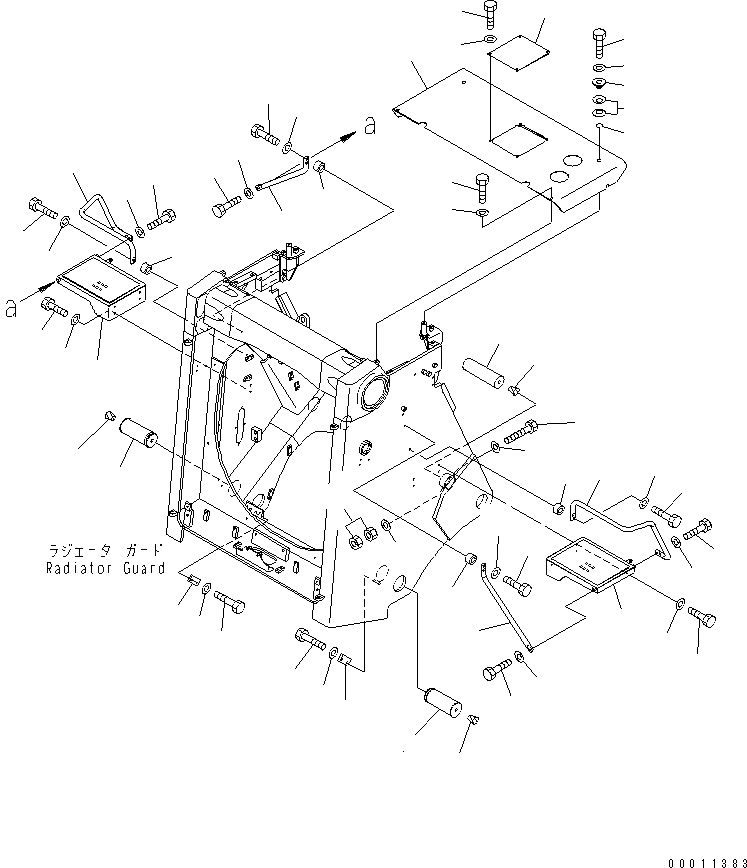 a

a

ラジエータ ガード
Radiator Guard

00011383