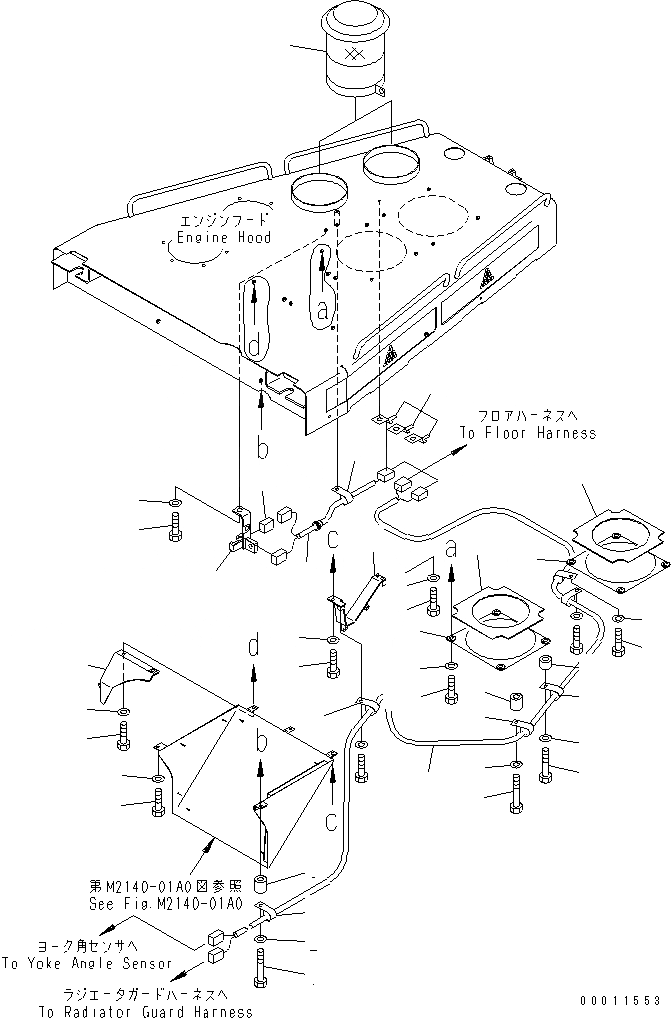 エンジンフード
Engine Hood

a

d

b

フロアハーネスへ
To Floor Harness

c

a

d

b

c

第M2140-01A0図参照
See Fig.M2140-01A0

ヨーク角センサへ
To Yoke Angle Sensor

ラジエータガードハーネスへ
To Radiator Guard Harness

00011553