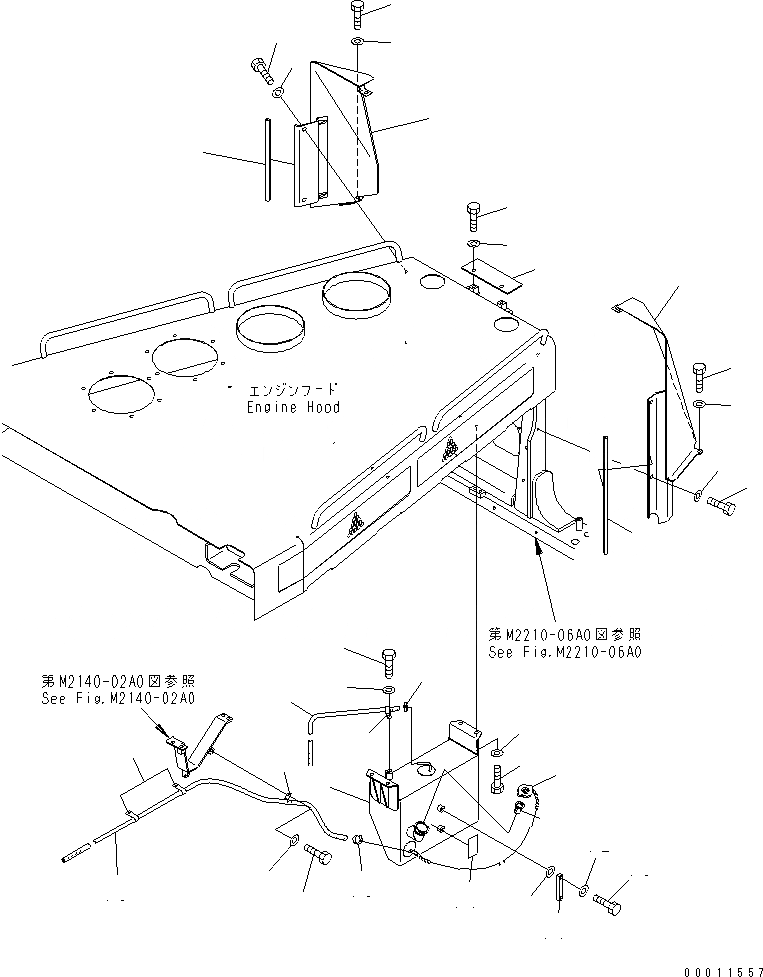 エンジンフード
Engine Hood

第M2210-06A0図参照
See Fig.M2210-06A0

第M2140-02A0図参照
See Fig.M2140-02A0

00011557