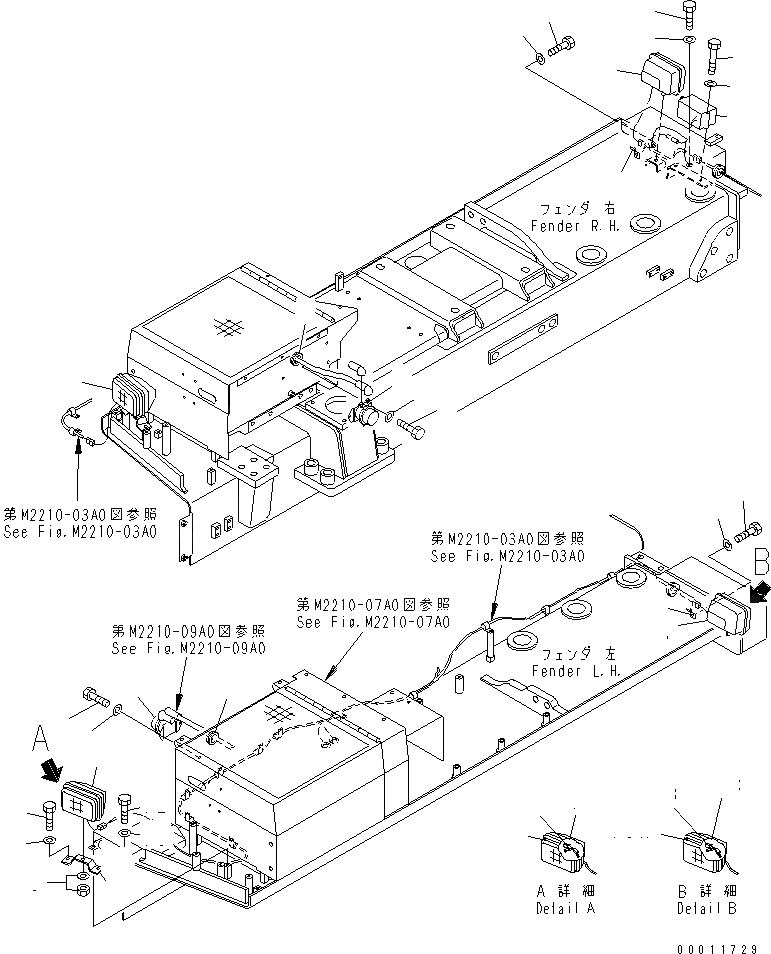 フェンダ 右
Fender R.H.

第M2210-03A0図参照
See Fig.M2210-03A0

第M2210-03A0図参照
See Fig.M2210-03A0

B

第M2210-07A0図参照
See Fig.M2210-07A0

第M2210-09A0図参照
See Fig.M2210-09A0

フェンダ 左
Fender L.H.

A

A 詳細
Detail A

B 詳細
Detail B

00011729