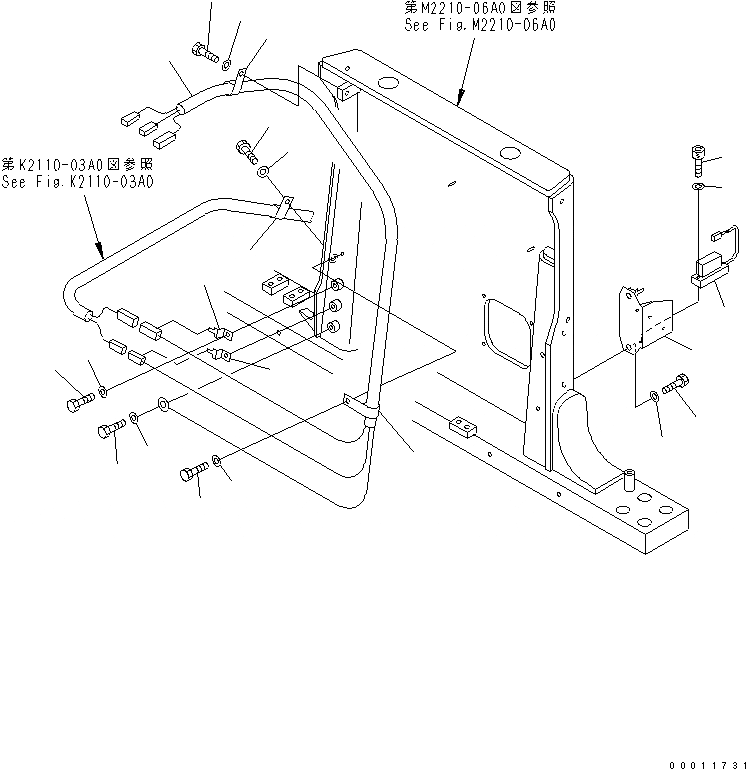 第M2210-06A0図参照
See Fig.M2210-06A0

第K2110-03A0図参照
See Fig.K2110-03A0

00011731