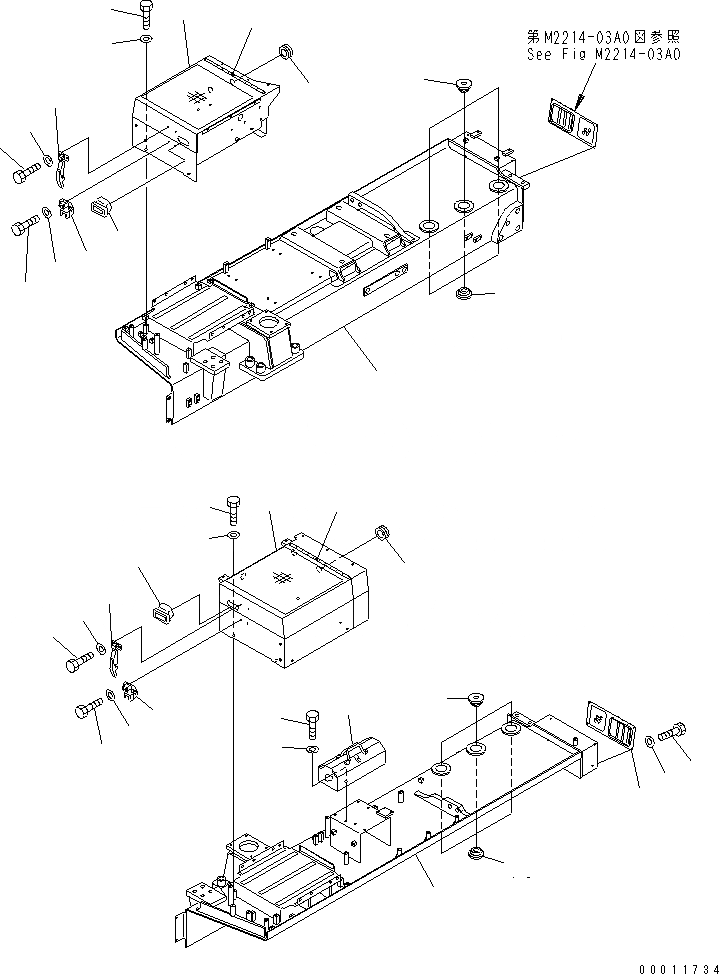 第M2214-03A0図参照
See Fig M2214-03A0

00011734