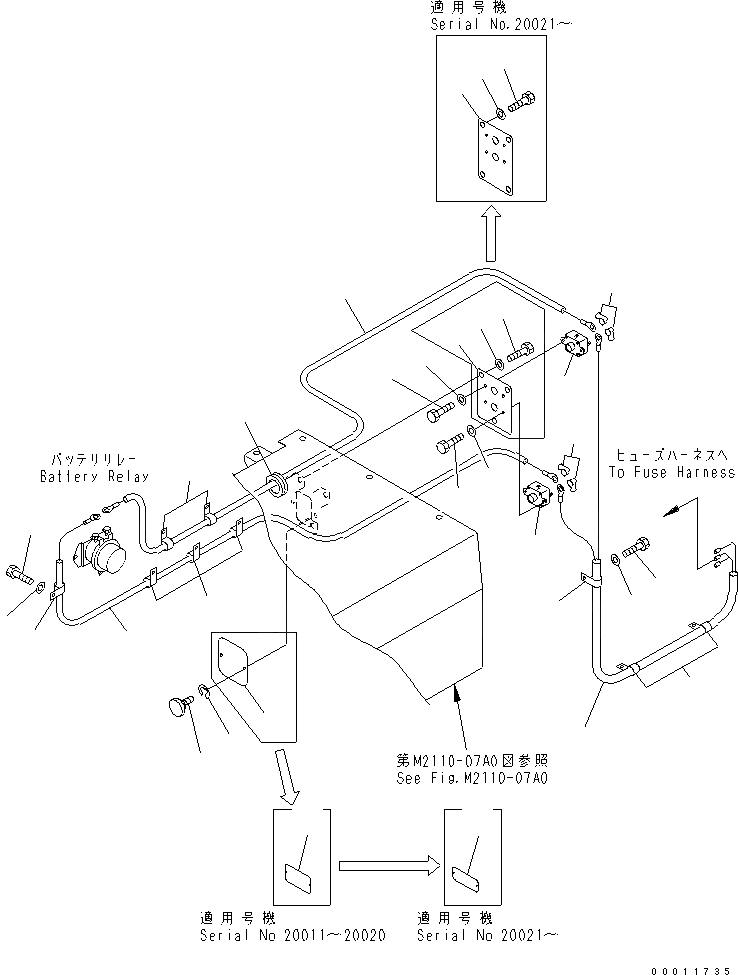 適用号機
Serial No.20021～

バッテリリレー
Battery Relay

ヒューズハーネスへ
To Fuse Harness

第M2110-07A0図参照
See Fig.M2110-07A0

適用号機
Serial No 20011～20020

適用号機
Serial No 20021～

00011735