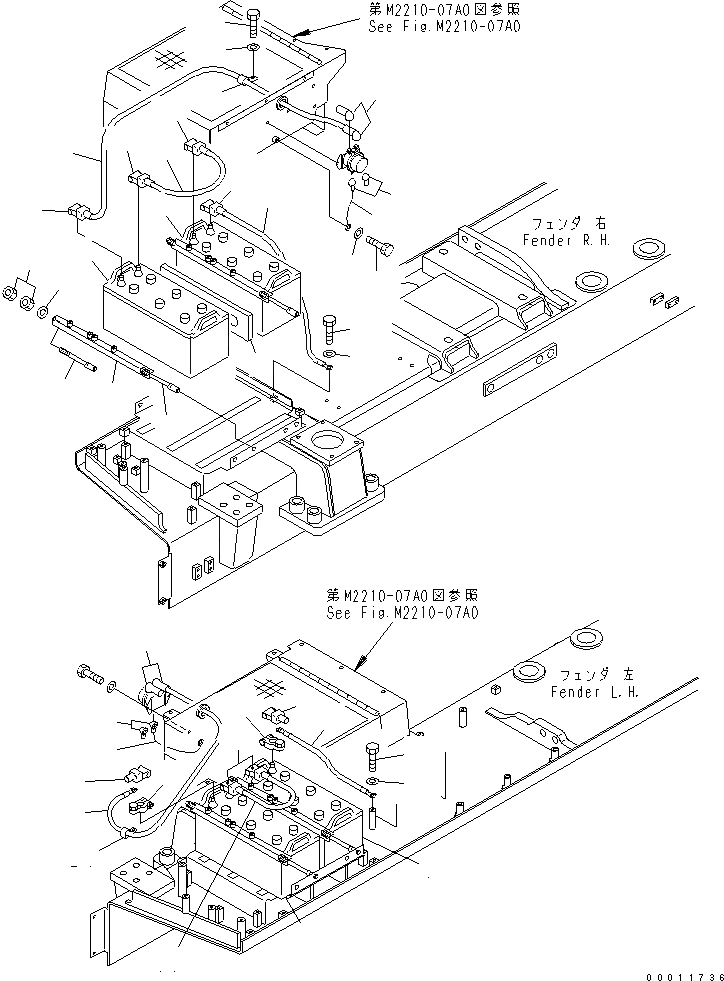 第M2210-07A0図参照
See Fig.M2210-07A0

フェンダ 右
Fender R.H.

第M2210-07A0図参照
See Fig.M2210-07A0

フェンダ 左
Fender L.H.

00011736