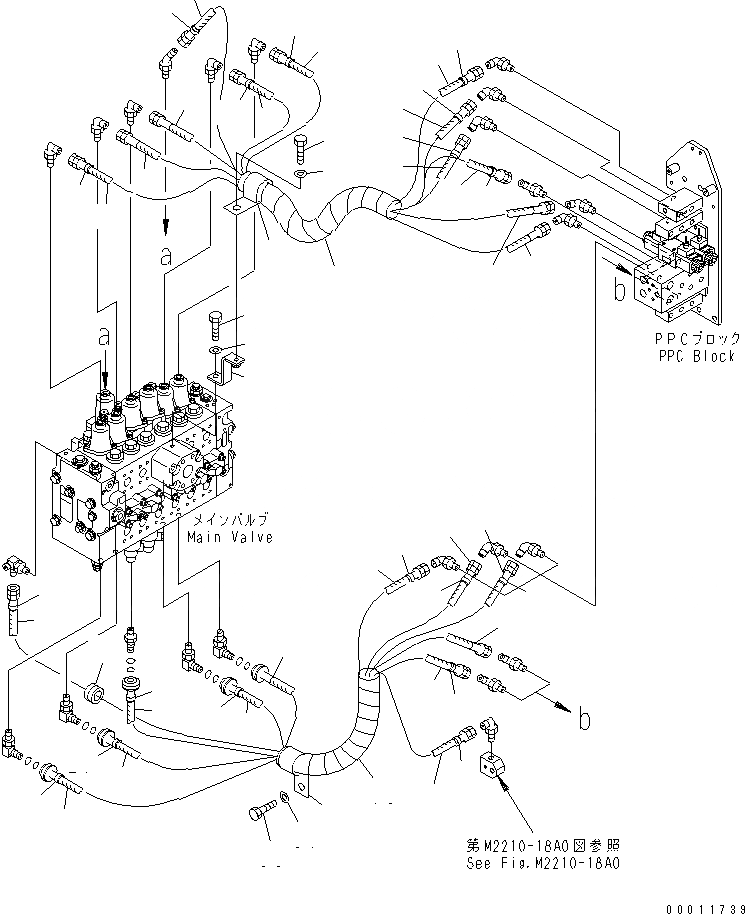 a

a

b

PPCブロック
PPC Block

メインバルブ
Main Valve

b

第M2210-18A0図参照
See Fig.M2210-18A0

00011739