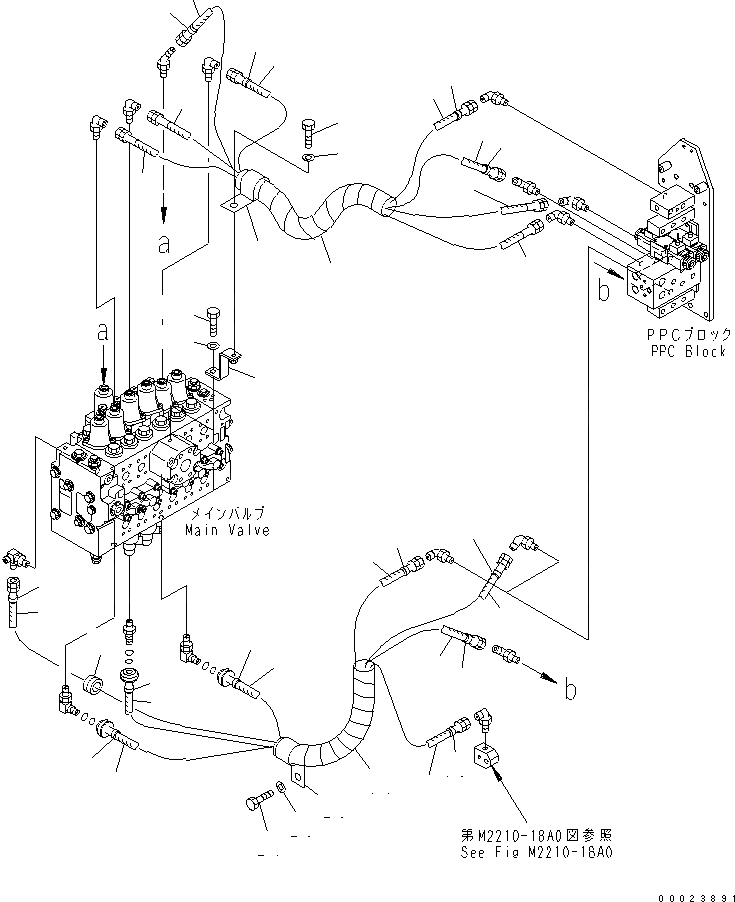 a
a
b
PPCブロック
PPC Block
メインバルブ
Main Valve
b
第M2210-18A0図参照
See Fig M2210-18A0
00023891