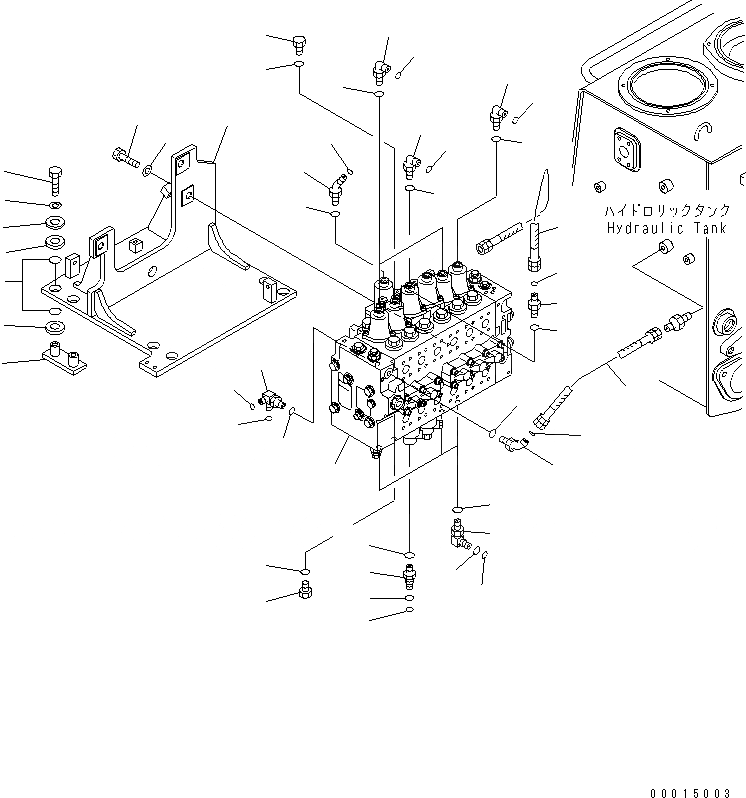 ハイドロリックタンク
Hydraulic Tank

00015003