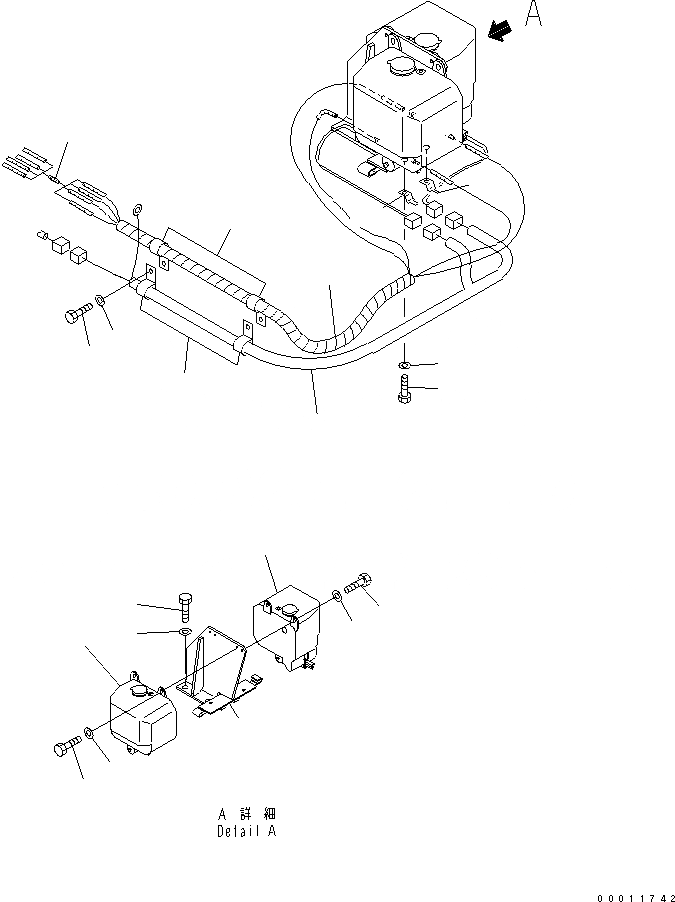 A

A 詳 細
Detail A

00011742