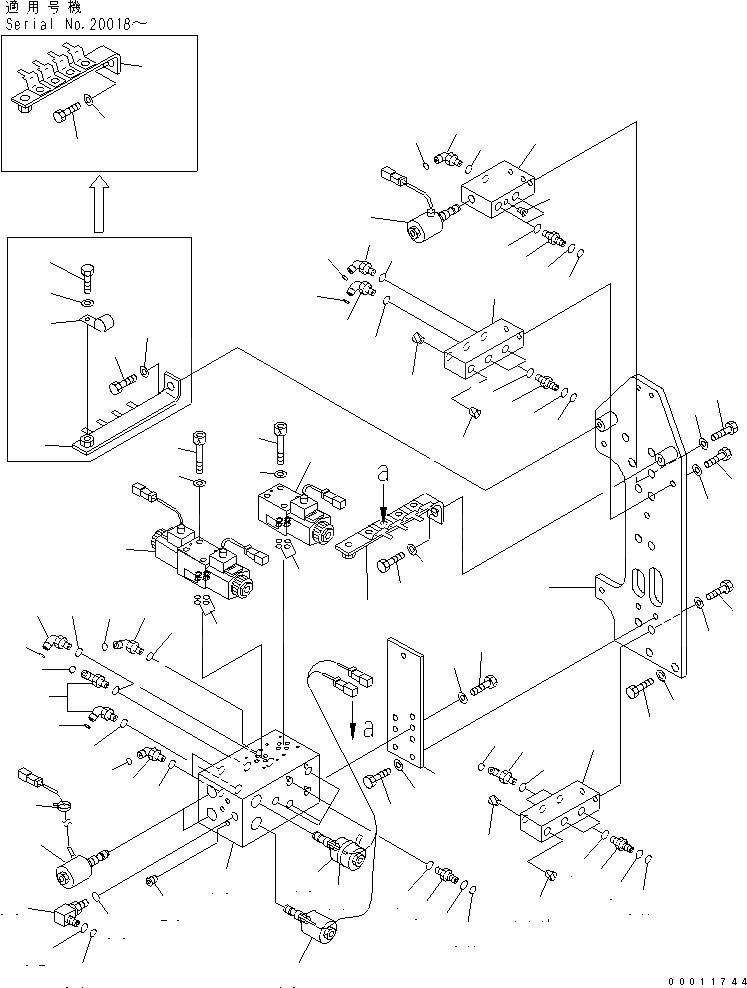 適用号機
Serial No.20018～

a

a

00011744