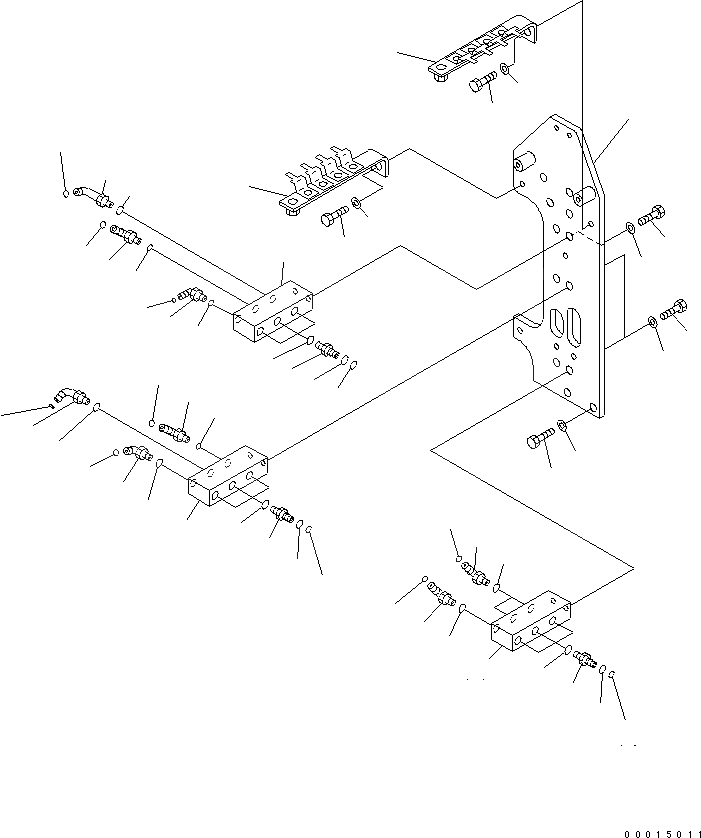 00015011