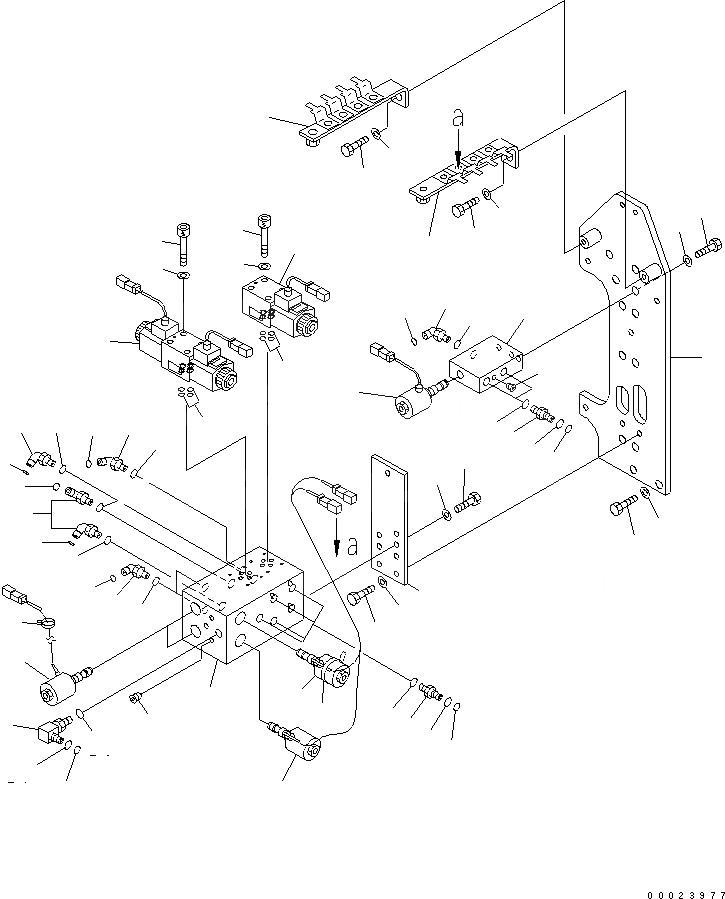 a

a

00023977