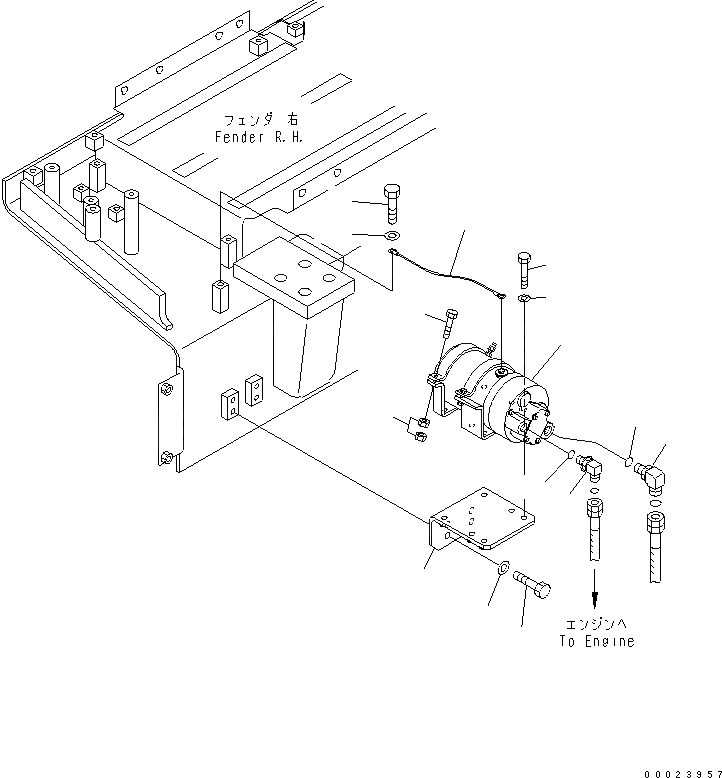 フェンダ 右
Fender R.H.

エンジンへ
To Engine

00023957