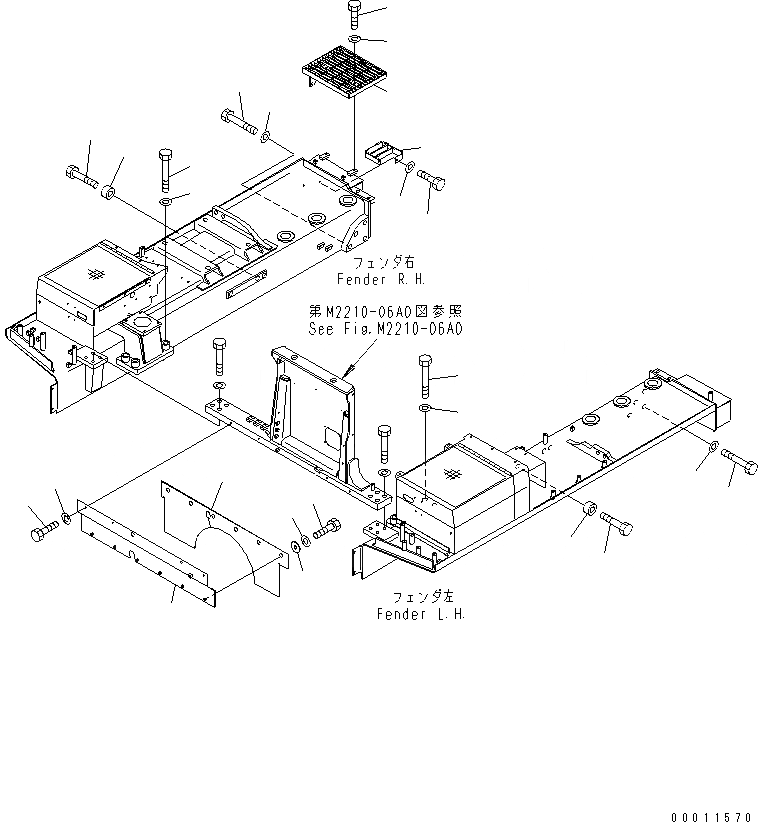 フェンダ右
Fender R.H.

第M2210-06A0図参照
See Fig.M2210-06A0

フェンダ左
Fender L.H.

00011570