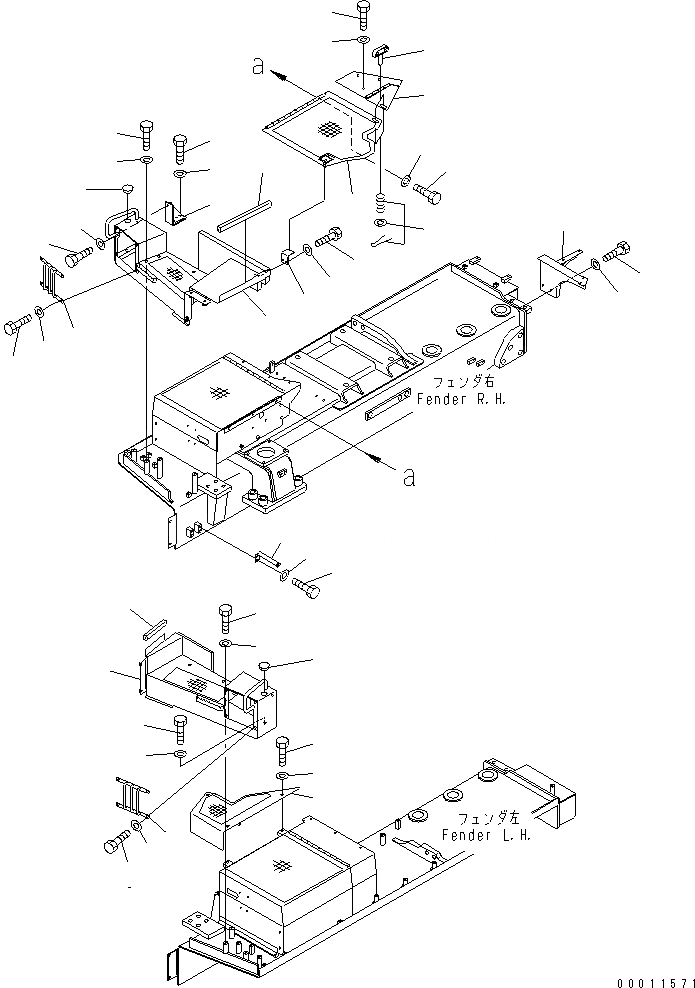 a

フェンダ右
Fender R.H.

a

フェンダ左
Fender L.H.

00011571