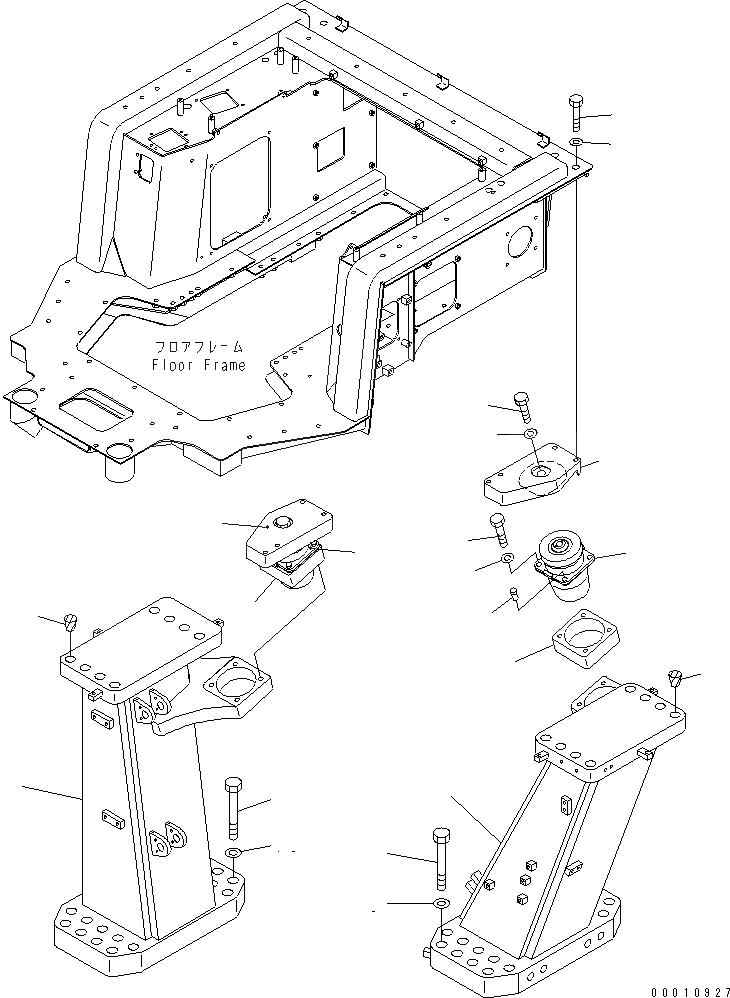 フロアフレーム
Floor Frame

00010927