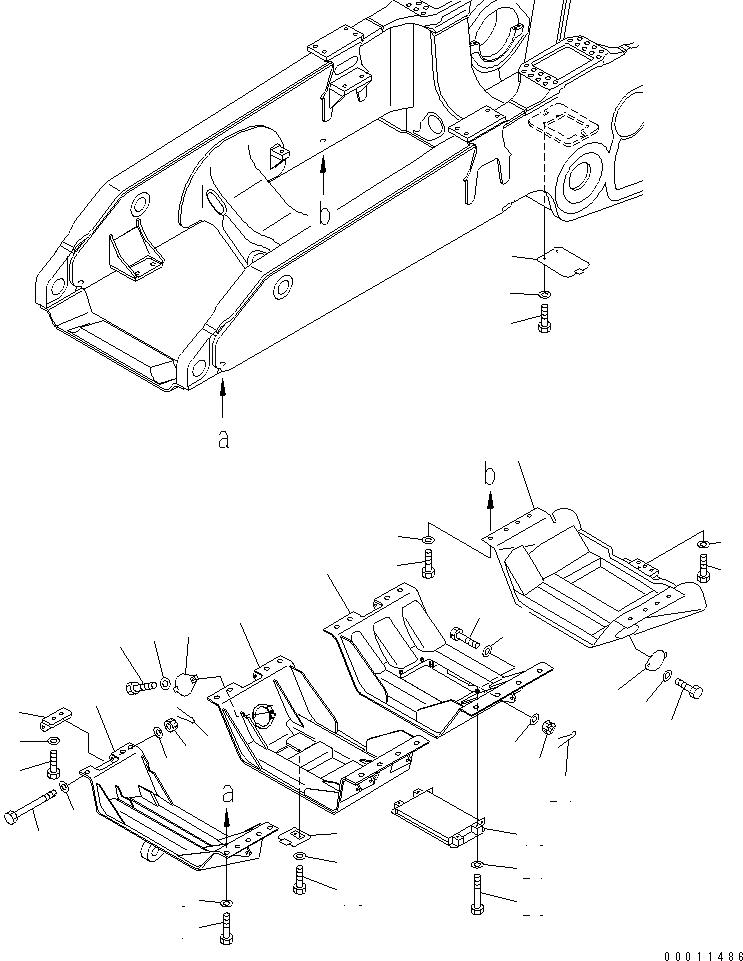 b
a
b
a
00011486