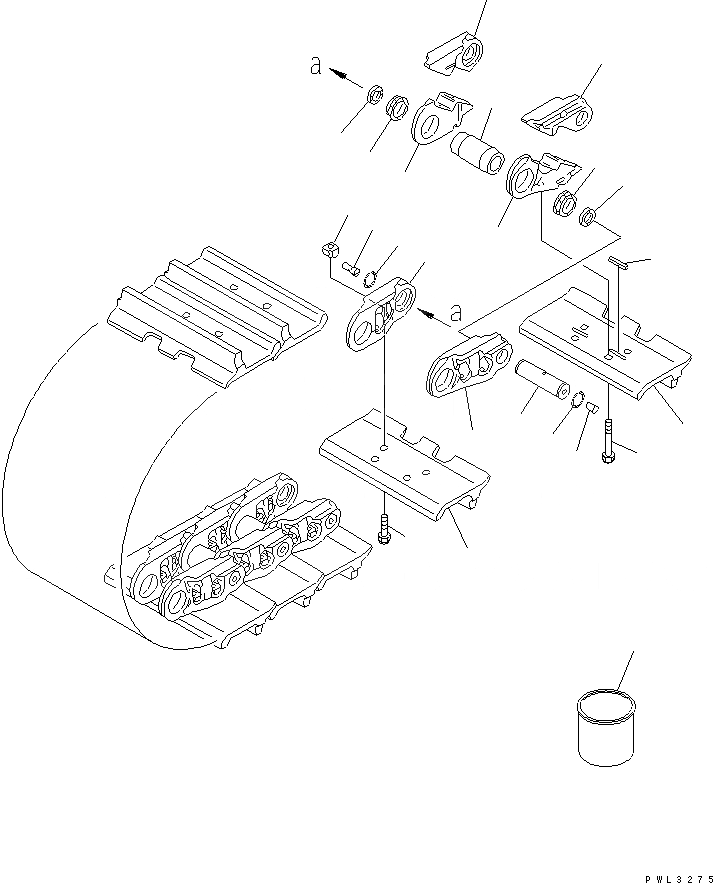 a

a

PWL3275