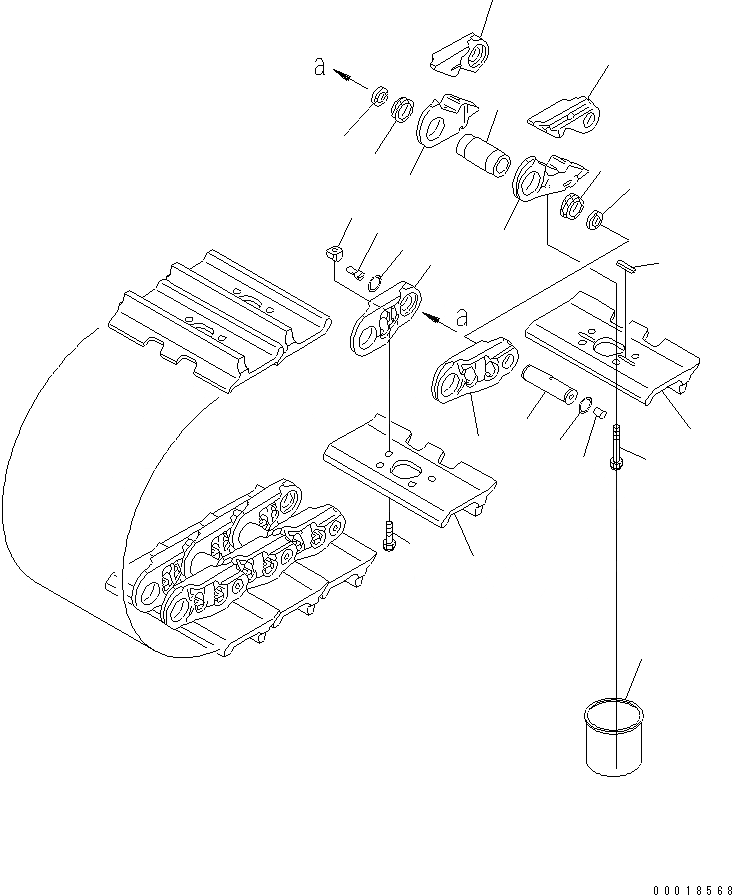 a

a

00018568