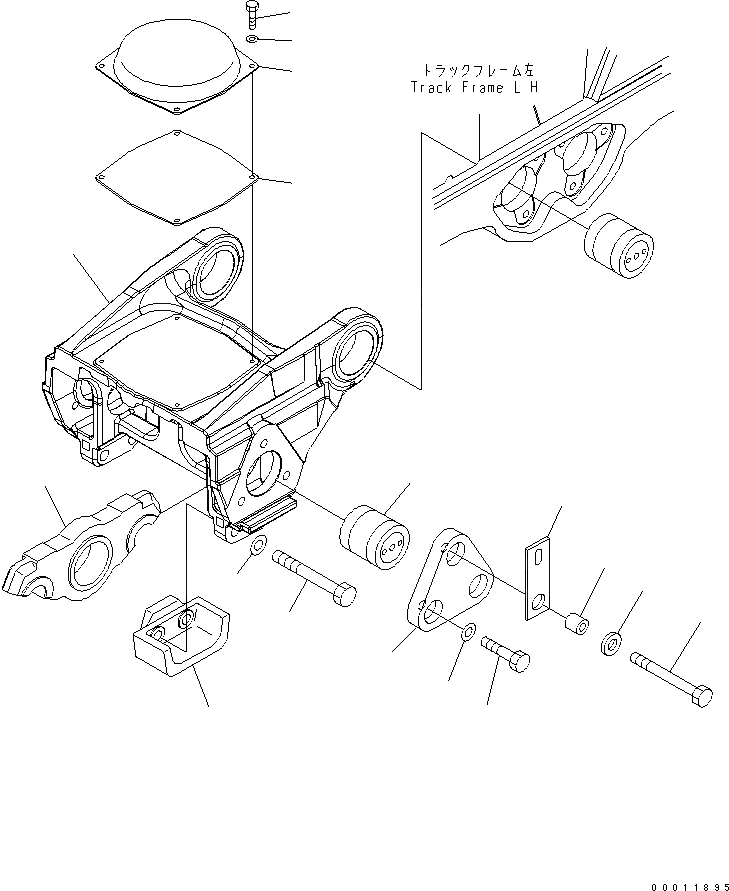 トラックフレーム左
Track Frame L H

00011895