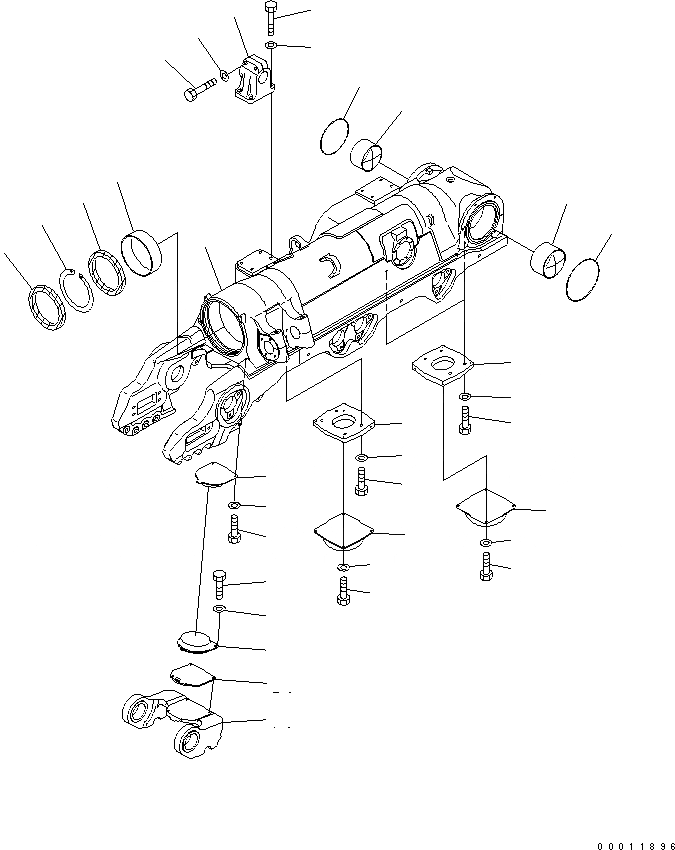 00011896