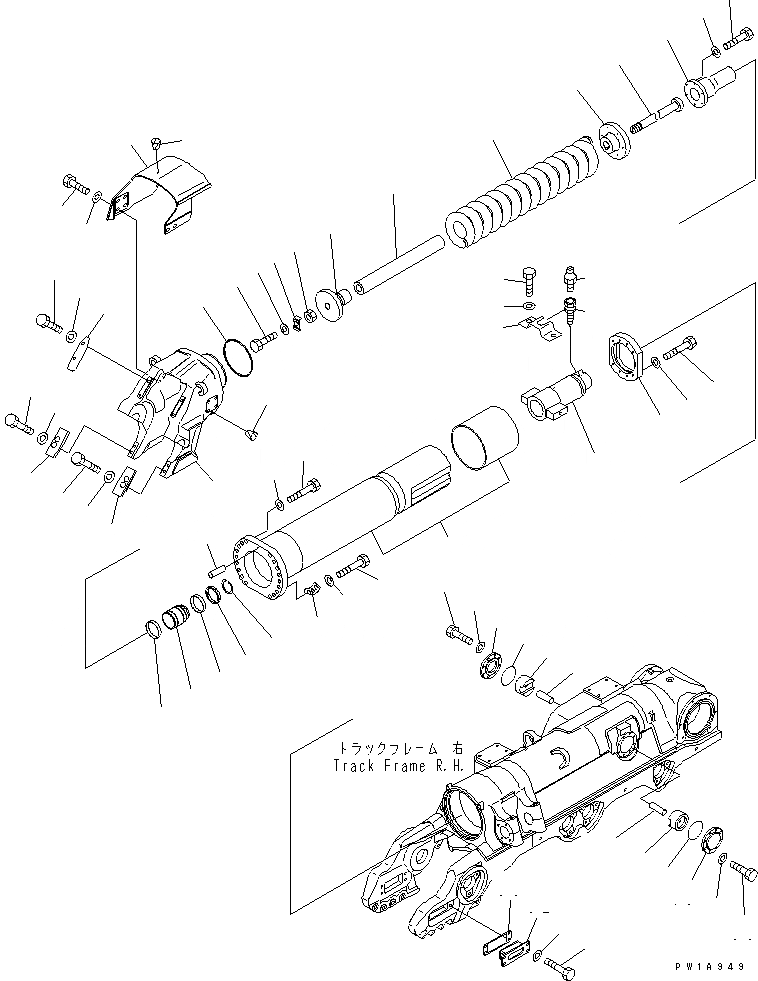 トラックフレーム 右
Track Frame R.H.

PW1A949