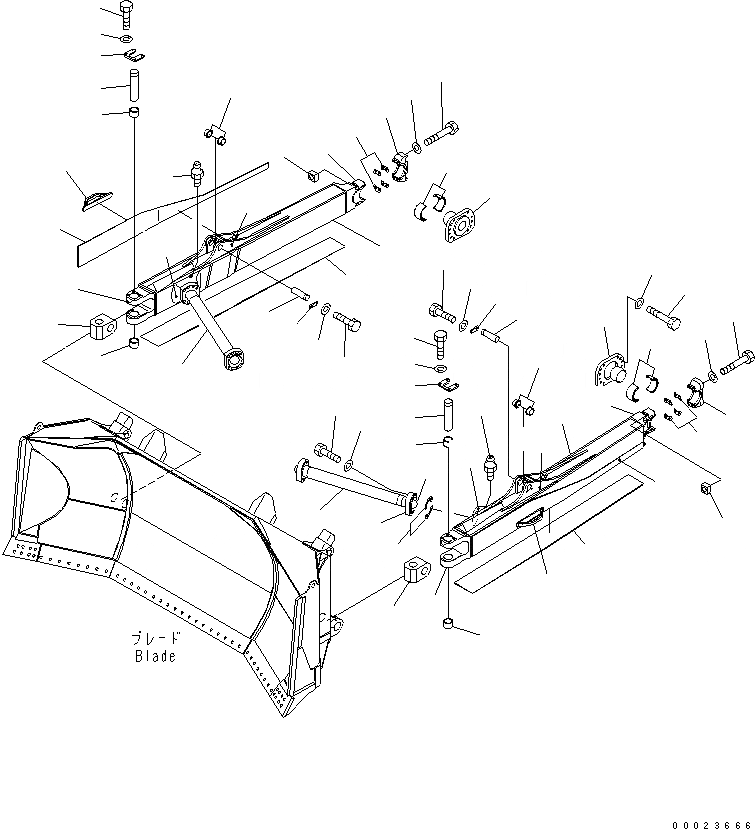 ブレード
Blade

00023666