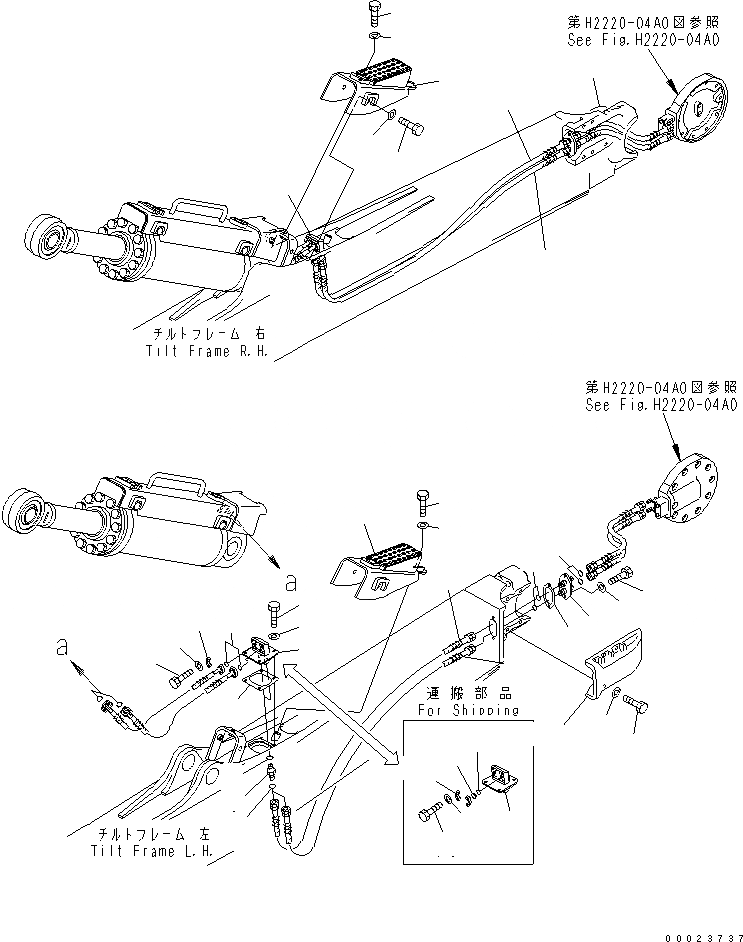 第H2220-04A0図参照
See Fig.H2220-04A0

チルトフレーム 右
Tilt Frame R.H.

第H2220-04A0図参照
See Fig.H2220-04A0

a

a

運搬部品
For Shipping

チルトフレーム 左
Tilt Frame L.H.

00023737