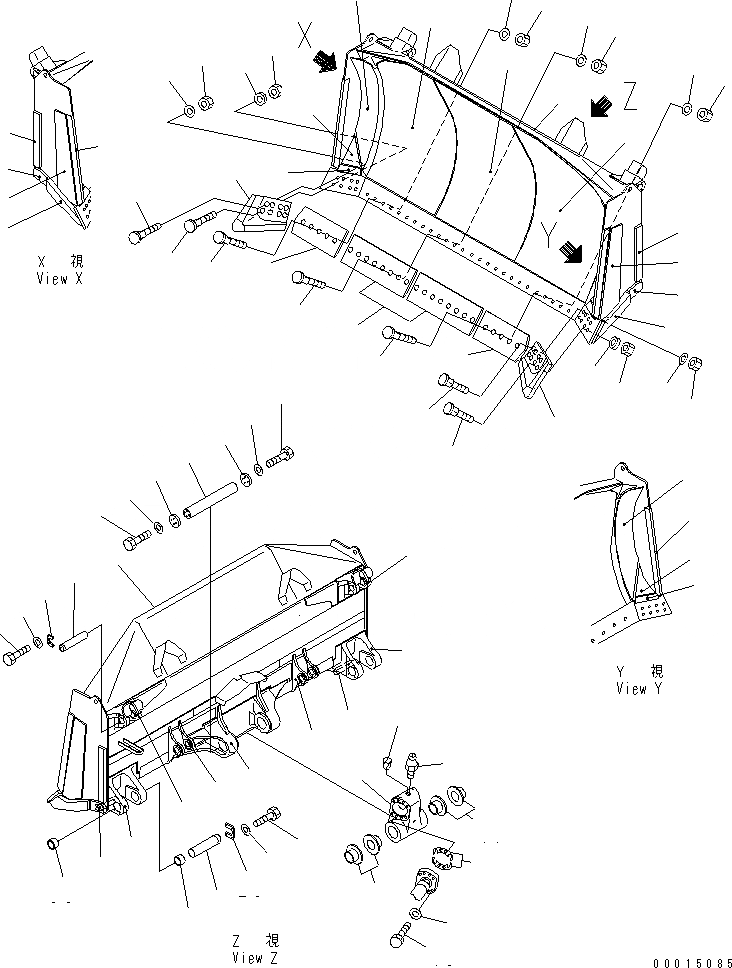 X
Z
Y
X 視
View X
Y 視
View Y
Z 視
View Z
00015085