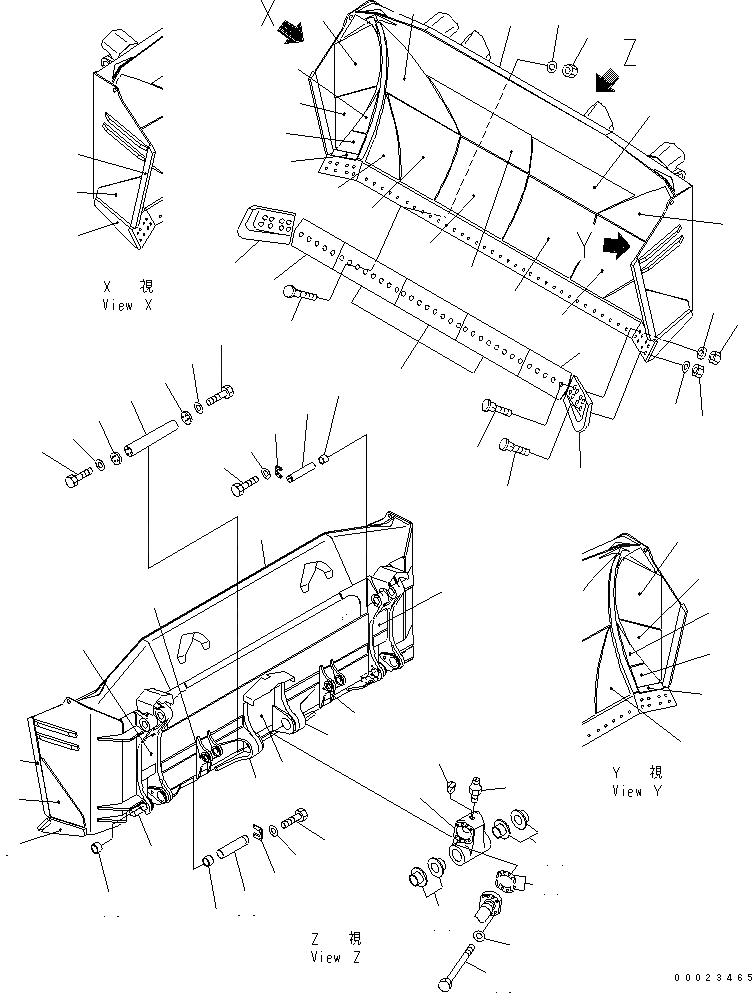 Z

X 視
View X

Y 視
View Y

Z 視
View Z

00023465