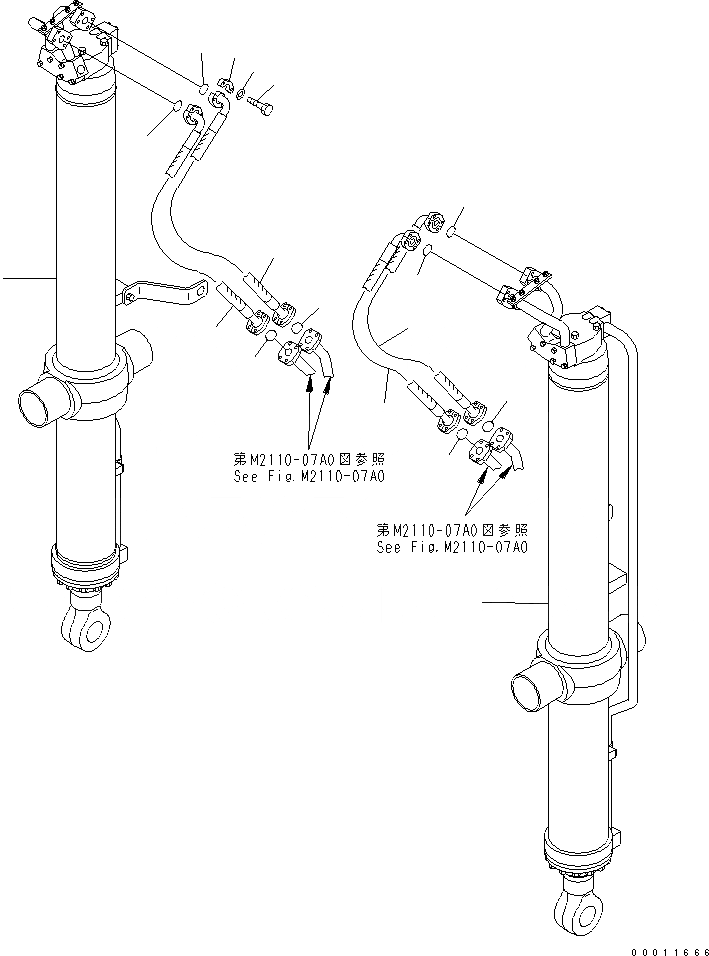 第M2110-07A0図参照
See Fig.M2110-07A0

第M2110-07A0図参照
See Fig.M2110-07A0

00011666