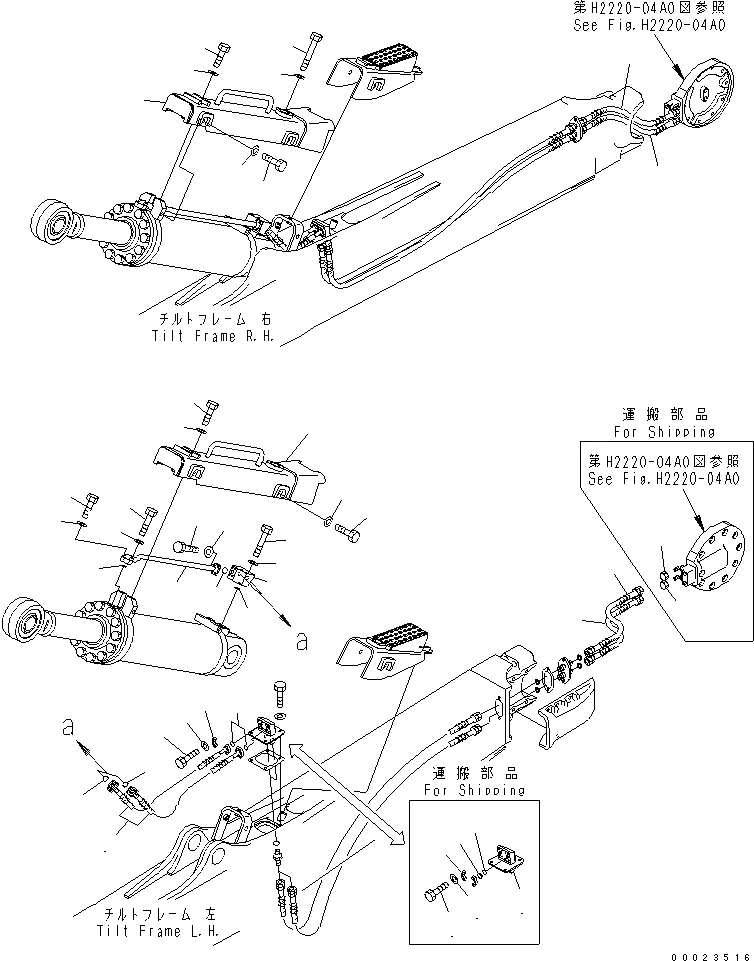 第H2220-04A0図参照
See Fig.H2220-04A0

チルトフレーム 右
Tilt Frame R.H.

運搬部品
For Shipping

第H2220-04A0図参照
See Fig.H2220-04A0

a

a

運搬部品
For Shipping

チルトフレーム 左
Tilt Frame L.H.

00023516