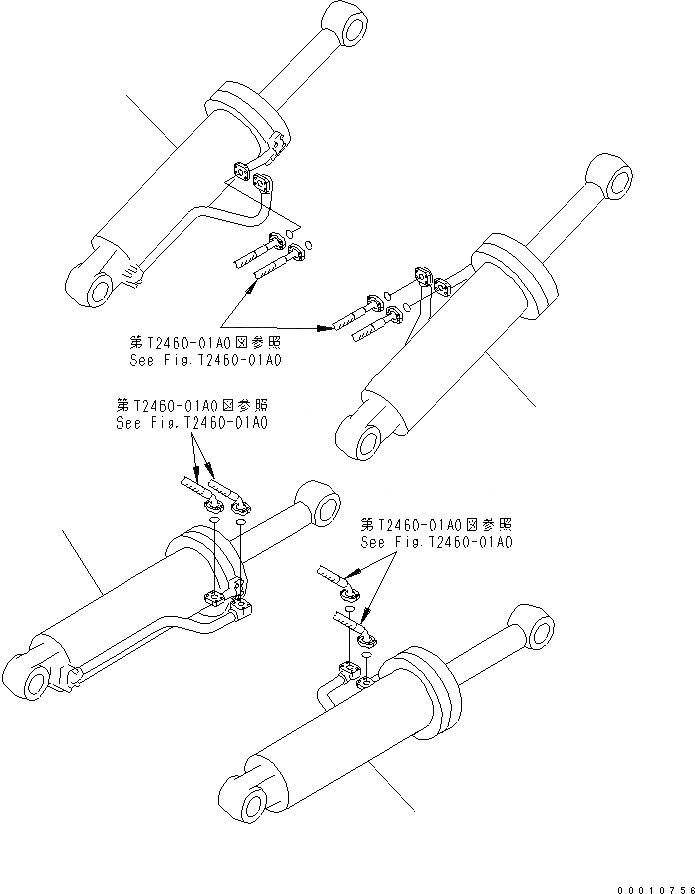 第T2460-01A0図参照
See Fig.T2460-01A0

第T2460-01A0図参照
See Fig.T2460-01A0

第T2460-01A0図参照
See Fig.T2460-01A0

00010756