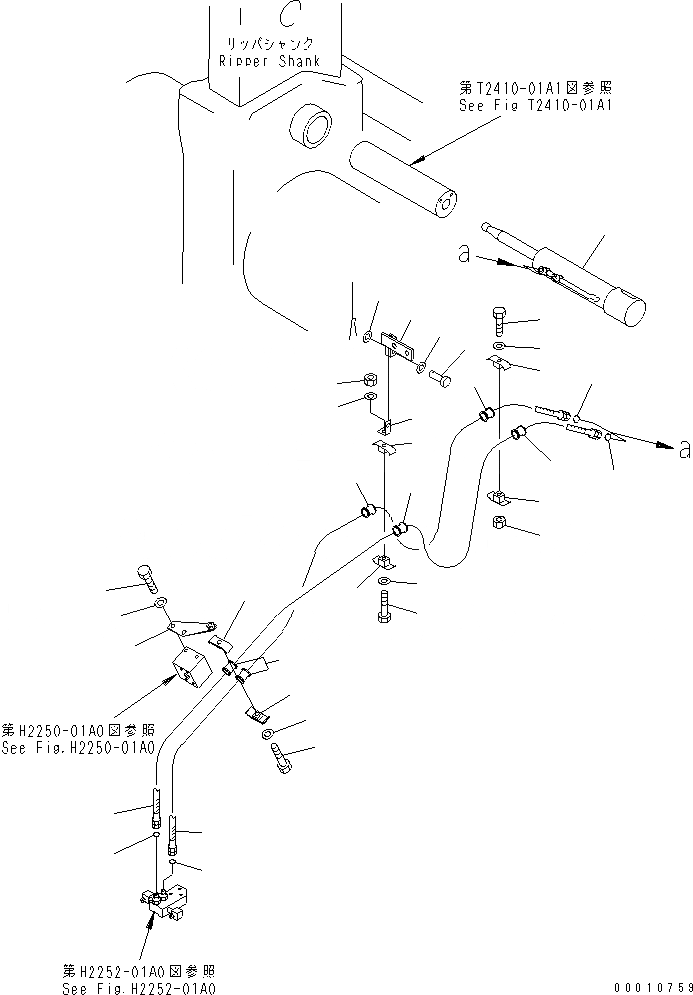 C
リッパシャンク
Ripper Shank

第T2410-01A1図参照
See Fig T2410-01A1

a

a

第H2250-01A0図参照
See Fig.H2250-01A0

第H2252-01A0図参照
See Fig.H2252-01A0

00010759