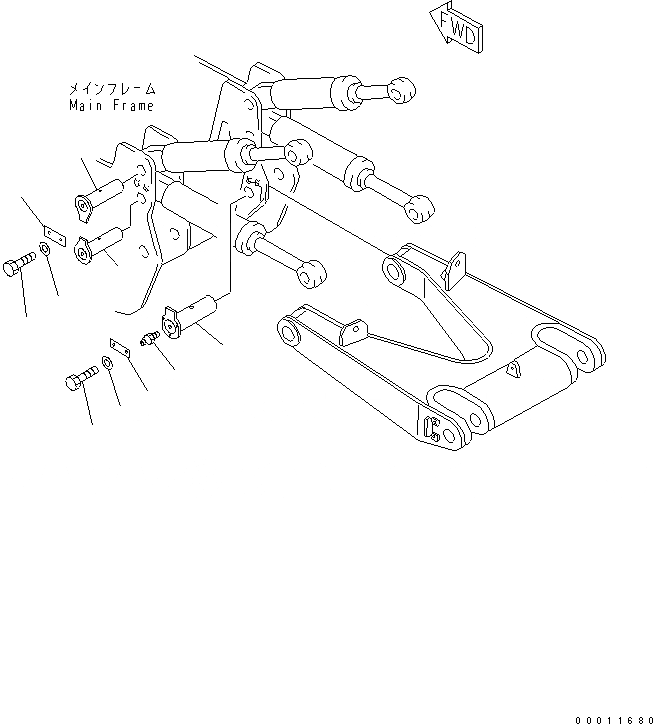 FWD

メインフレーム
Main Frame

00011680