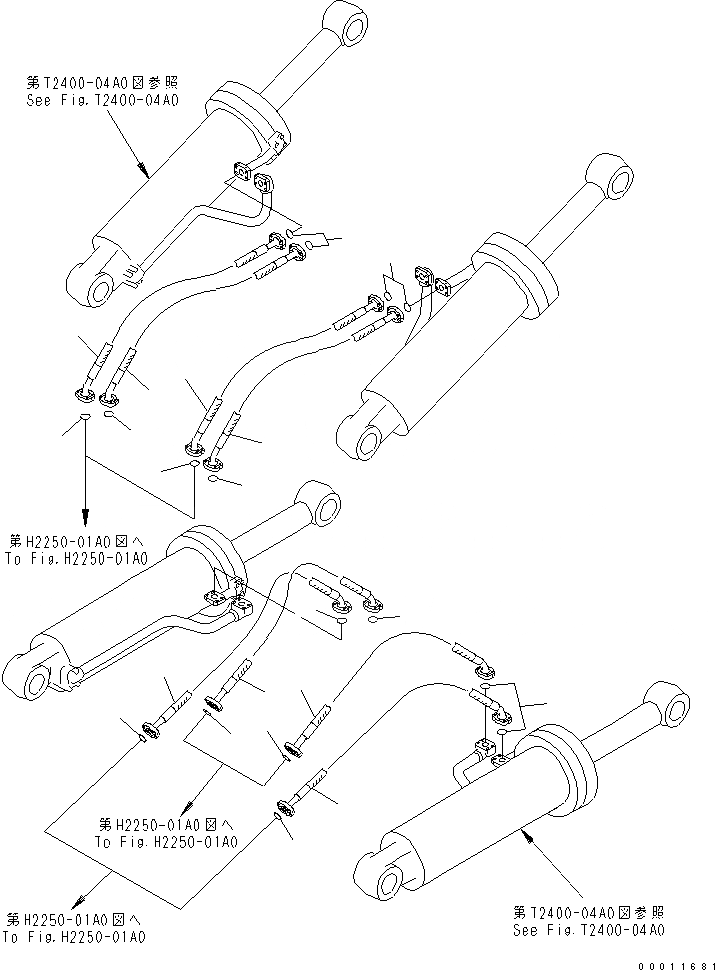 第T2400-04A0図参照
See Fig.T2400-04A0

第H2250-01A0図へ
To Fig.H2250-01A0

第H2250-01A0図へ
To Fig.H2250-01A0

第H2250-01A0図へ
To Fig.H2250-01A0

第T2400-04A0図参照
See Fig.T2400-04A0

00011681