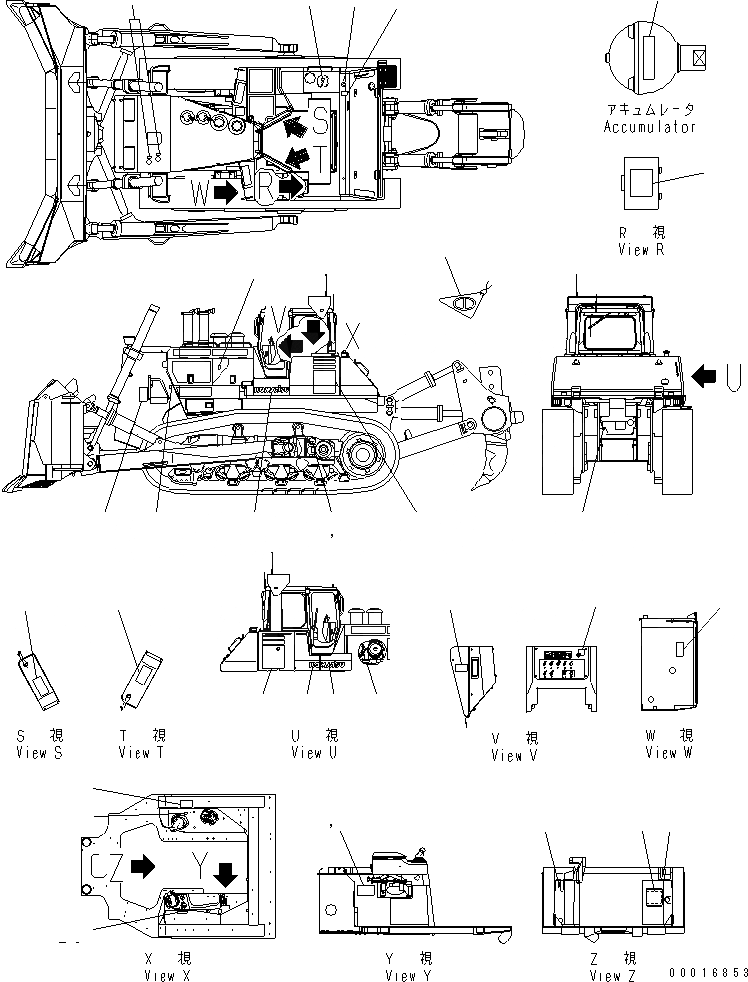 S
T
W
R
アキュムレータ
Accumulator
R 視
View R
V
X
U
S 視
View S
T 視
View T
U 視
View U
V 視
View V
W 視
View W
Z
Y
X 視
View X
Y 視
View Y
Z 視
View Z
00016853