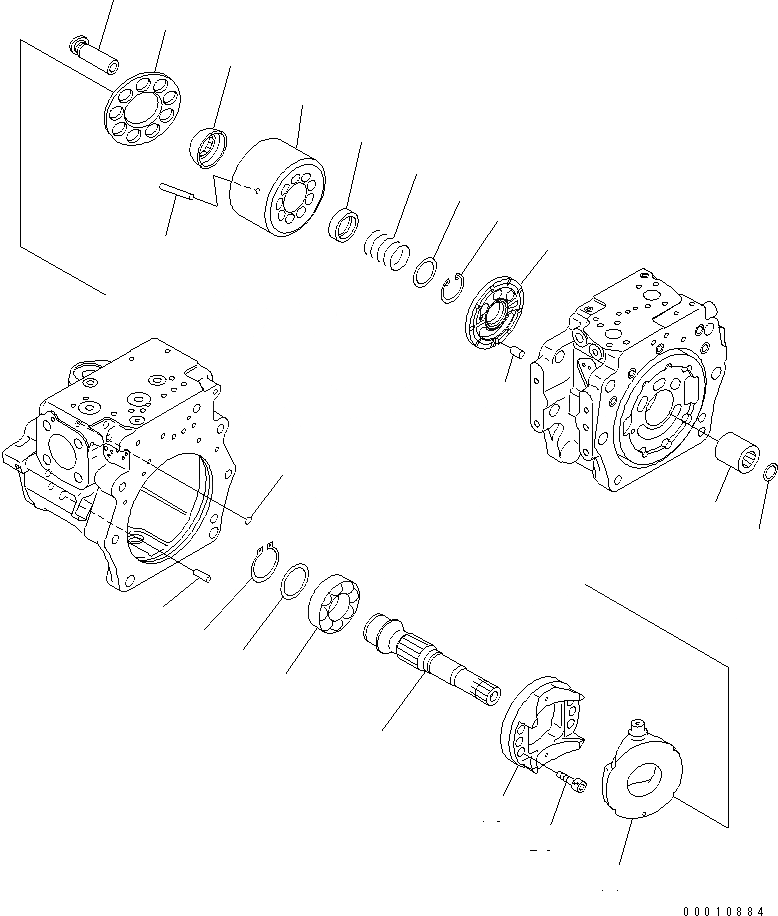 00010884