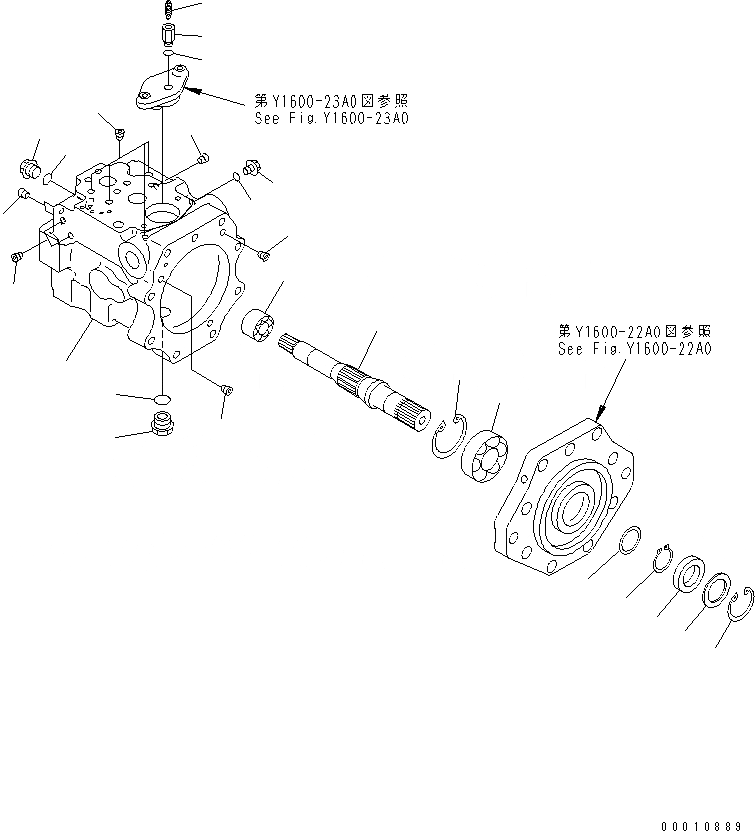 第Y1600-23A0図参照
See Fig.Y1600-23A0

第Y1600-22A0図参照
See Fig.Y1600-22A0

00010889